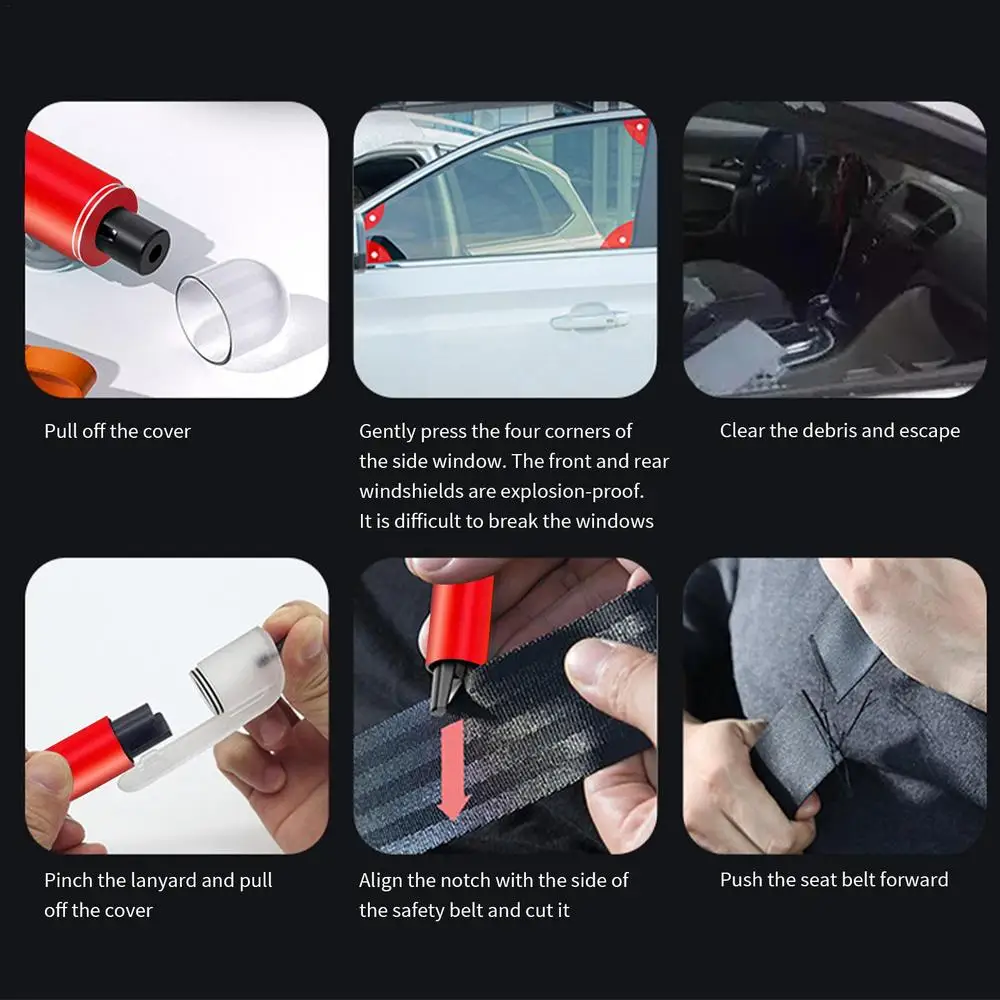 Pull off the cover

Gently press the four corners of the side window. The front and rear windshields are explosion-proof. It is difficult to break the windows

Clear the debris and escape

Pinch the lanyard and pull off the cover

Align the notch with the side of the safety belt and cut it

Push the seat belt forward