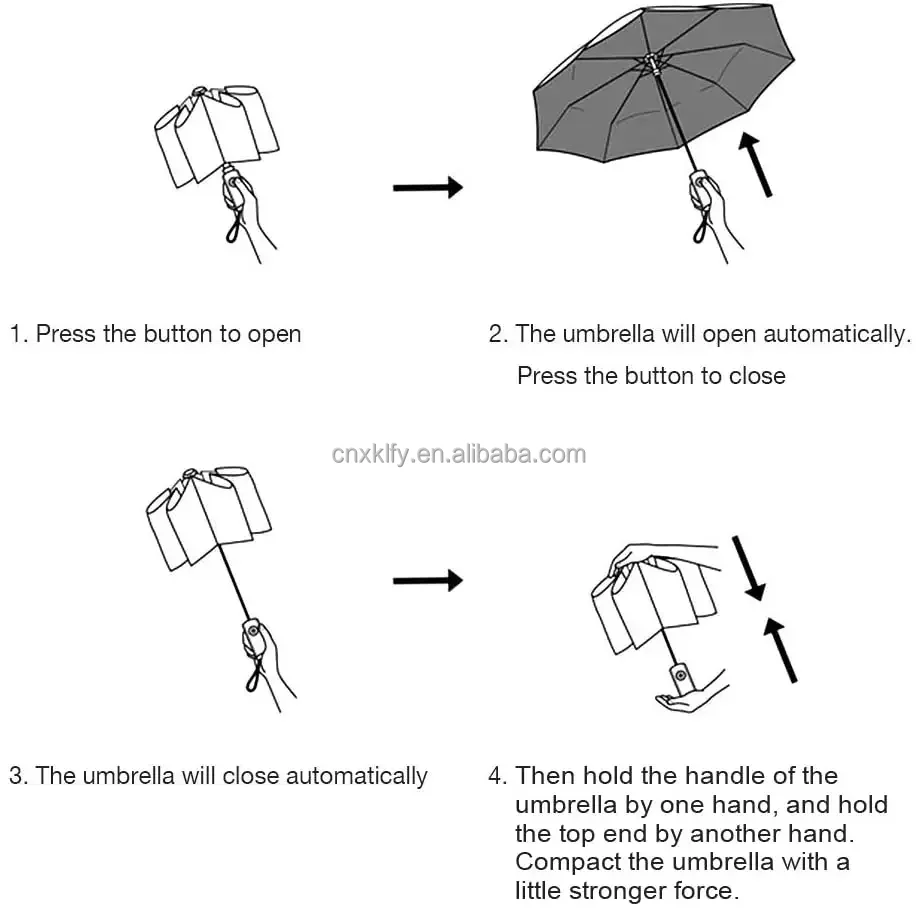 1. Press the button to open

2. The umbrella will open automatically.
Press the button to close

cnxklfy.en.alibaba.com

3. The umbrella will close automatically

4. Then hold the handle of the umbrella by one hand, and hold the top end by another hand. Compact the umbrella with a little stronger force.