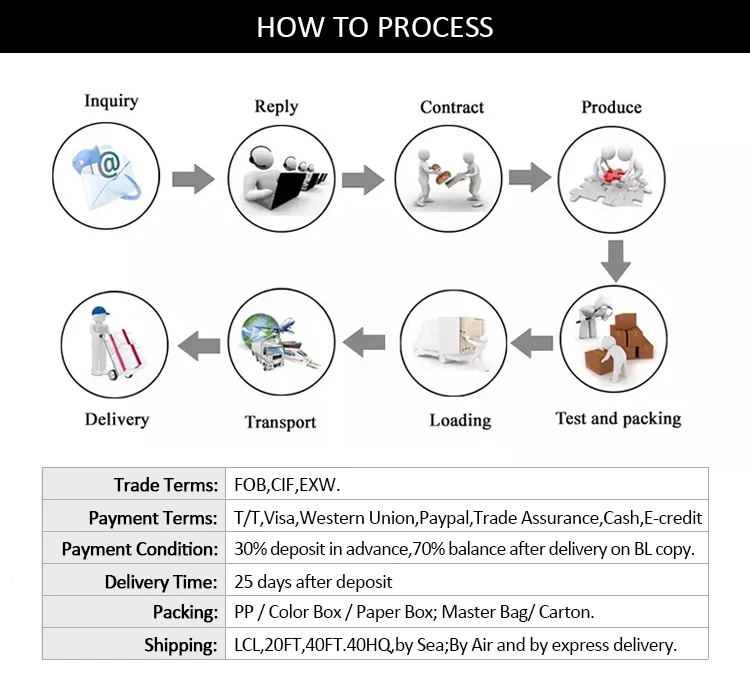 HOW TO PROCESS

Inquiry

Reply

Contract

Produce

Test and packing

Loading

Transport

Delivery

| Trade Terms: | FOB,CIF,EXW. |
|---|---|
| Payment Terms: | T/T,Visa,Western Union,Paypal,Trade Assurance,Cash,E-credit |
| Payment Condition: | 30% deposit in advance,70% balance after delivery on BL copy. |
| Delivery Time: | 25 days after deposit |
| Packing: | PP / Color Box / Paper Box; Master Bag/ Carton. |
| Shipping: | LCL,20FT,40FT.40HQ,by Sea;By Air and by express delivery. |