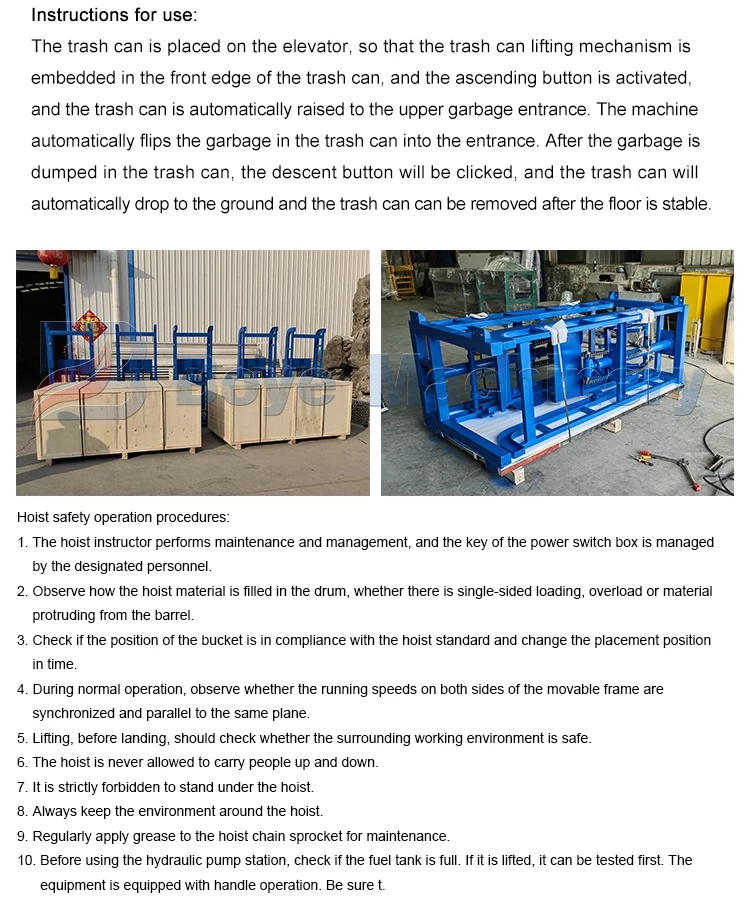 Instructions for use:
The trash can is placed on the elevator, so that the trash can lifting mechanism is embedded in the front edge of the trash can, and the ascending button is activated, and the trash can is automatically raised to the upper garbage entrance. The machine automatically flips the garbage in the trash can into the entrance. After the garbage is dumped in the trash can, the descent button will be clicked, and the trash can will automatically drop to the ground and the trash can can be removed after the floor is stable.

Boye Machinery

Hoist safety operation procedures:
1. The hoist instructor performs maintenance and management, and the key of the power switch box is managed by the designated personnel.
2. Observe how the hoist material is filled in the drum, whether there is single-sided loading, overload or material protruding from the barrel.
3. Check if the position of the bucket is in compliance with the hoist standard and change the placement position in time.
4. During normal operation, observe whether the running speeds on both sides of the movable frame are synchronized and parallel to the same plane.
5. Lifting, before landing, should check whether the surrounding working environment is safe.
6. The hoist is never allowed to carry people up and down.
7. It is strictly forbidden to stand under the hoist.
8. Always keep the environment around the hoist.
9. Regularly apply grease to the hoist chain sprocket for maintenance.
10. Before using the hydraulic pump station, check if the fuel tank is full. If it is lifted, it can be tested first. The equipment is equipped with handle operation. Be sure t.