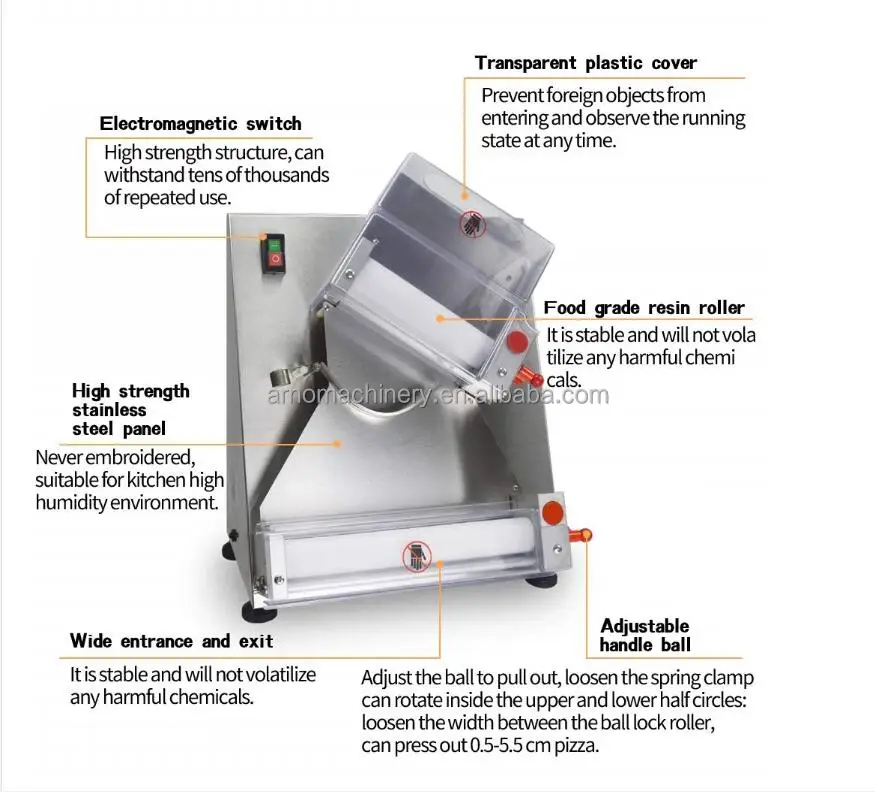 Transparent plastic cover

Prevent foreign objects from entering and observe the running state at any time.

Electromagnetic switch

High strength structure, can withstand tens of thousands of repeated use.

Food grade resin roller

It is stable and will not vola tilize any harmful chemi cals.

amomachinery.en.alibaba.com

High strength stainless steel panel

Never embroidered, suitable for kitchen high humidity environment.

Wide entrance and exit

It is stable and will not volatilize any harmful chemicals.

Adjustable handle ball

Adjust the ball to pull out, loosen the spring clamp can rotate inside the upper and lower half circles: loosen the width between the ball lock roller, can press out 0.5-5.5 cm pizza.