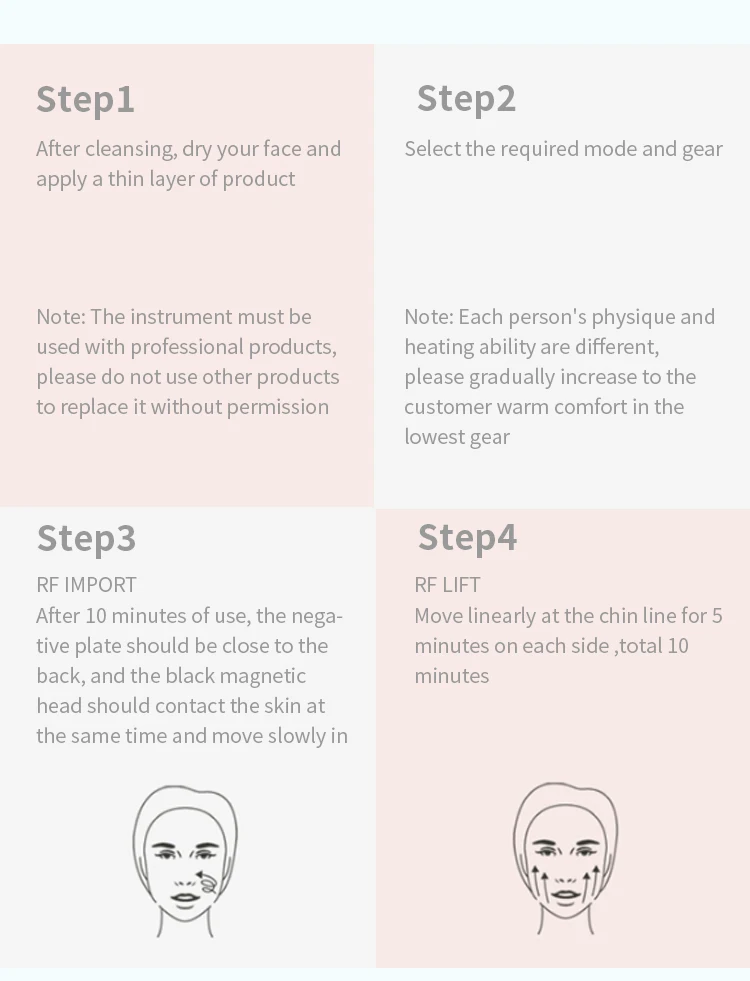 Step1
After cleansing, dry your face and apply a thin layer of product

Note: The instrument must be used with professional products, please do not use other products to replace it without permission

Step2
Select the required mode and gear

Note: Each person's physique and heating ability are different, please gradually increase to the customer warm comfort in the lowest gear

Step3
RF IMPORT
After 10 minutes of use, the negative plate should be close to the back, and the black magnetic head should contact the skin at the same time and move slowly in

Step4
RF LIFT
Move linearly at the chin line for 5 minutes on each side ,total 10 minutes