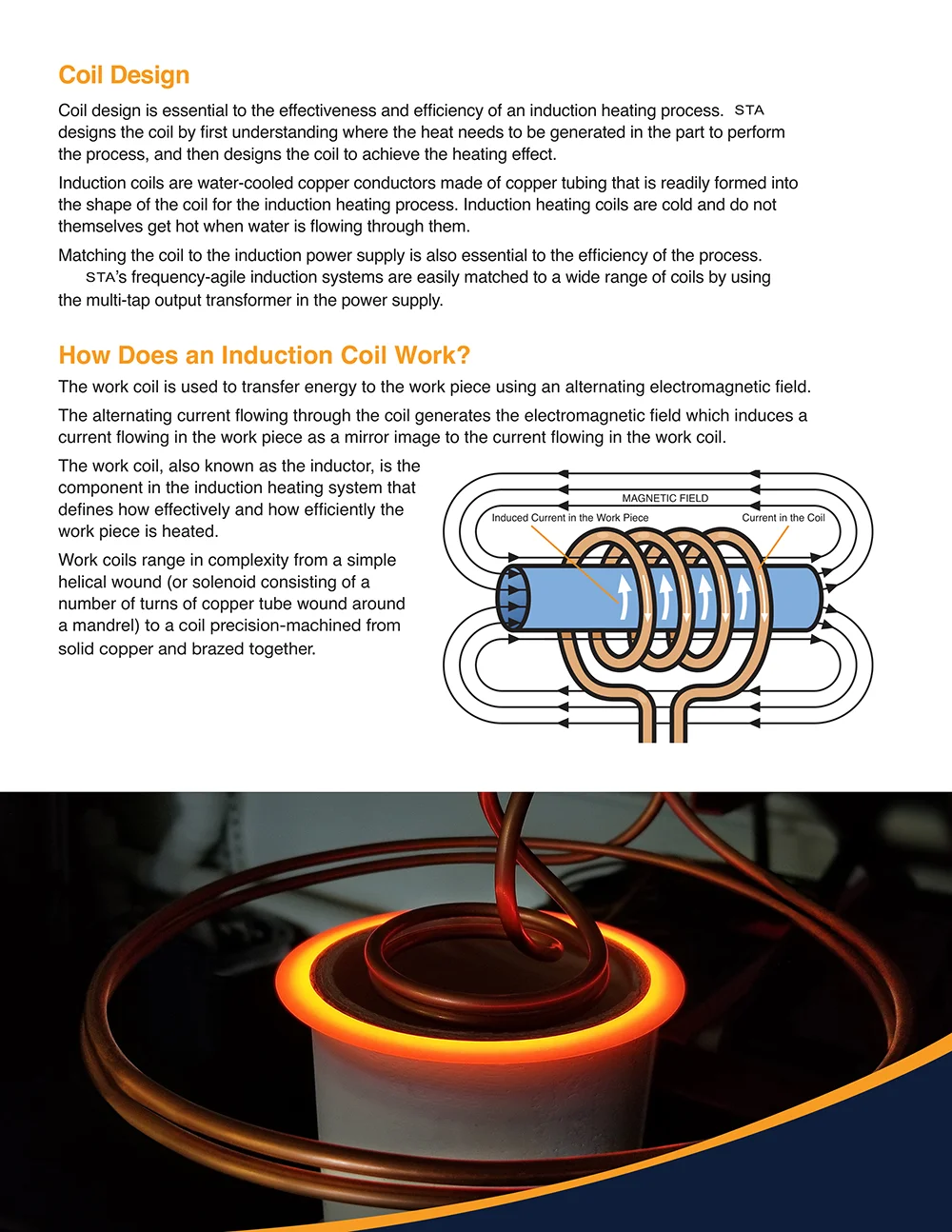 Coil Design

Coil design is essential to the effectiveness and efficiency of an induction heating process. STA designs the coil by first understanding where the heat needs to be generated in the part to perform the process, and then designs the coil to achieve the heating effect.

Induction coils are water-cooled copper conductors made of copper tubing that is readily formed into the shape of the coil for the induction heating process. Induction heating coils are cold and do not themselves get hot when water is flowing through them.

Matching the coil to the induction power supply is also essential to the efficiency of the process. STA's frequency-agile induction systems are easily matched to a wide range of coils by using the multi-tap output transformer in the power supply.

How Does an Induction Coil Work?

The work coil is used to transfer energy to the work piece using an alternating electromagnetic field.

The alternating current flowing through the coil generates the electromagnetic field which induces a current flowing in the work piece as a mirror image to the current flowing in the work coil.

The work coil, also known as the inductor, is the component in the induction heating system that defines how effectively and how efficiently the work piece is heated.

Work coils range in complexity from a simple helical wound (or solenoid consisting of a number of turns of copper tube wound around a mandrel) to a coil precision-machined from solid copper and brazed together.

MAGNETIC FIELD

Induced Current in the Work Piece

Current in the Coil