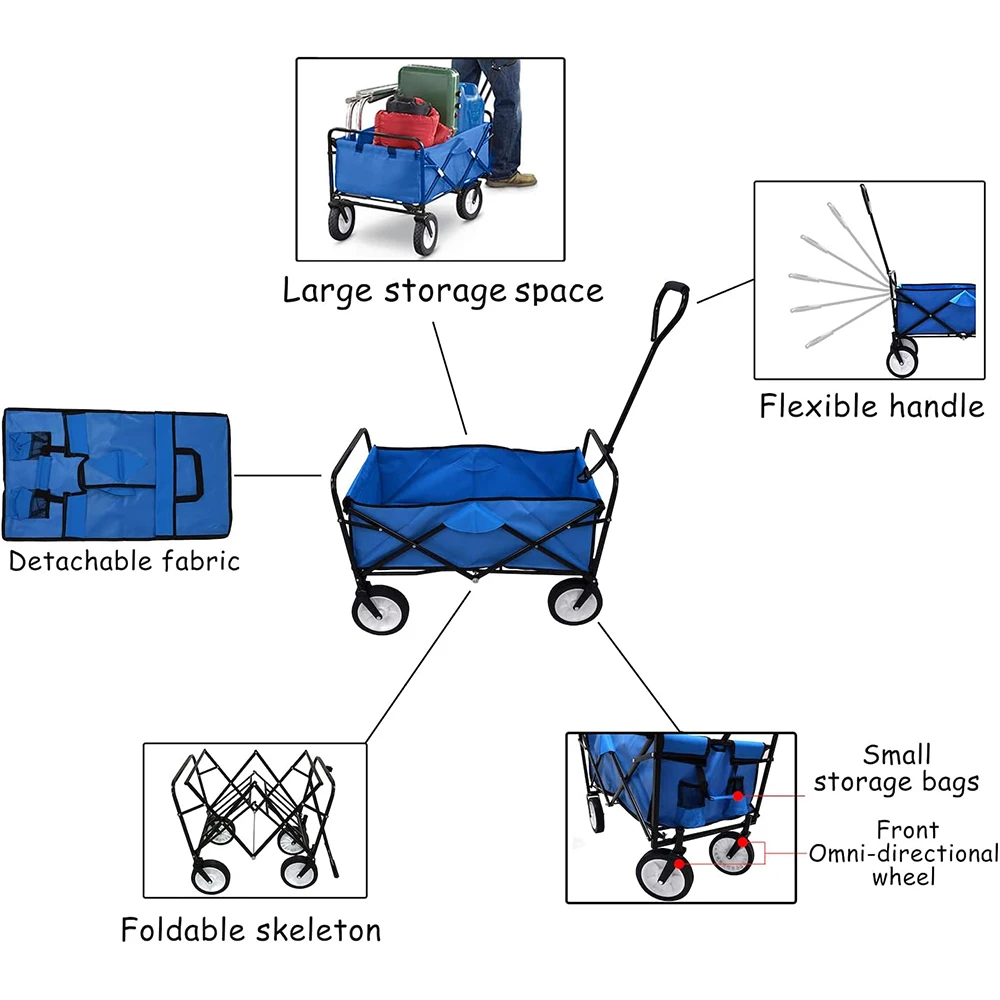 Large storage space

Flexible handle

Detachable fabric

Foldable skeleton

Small storage bags

Front Omni-directional wheel