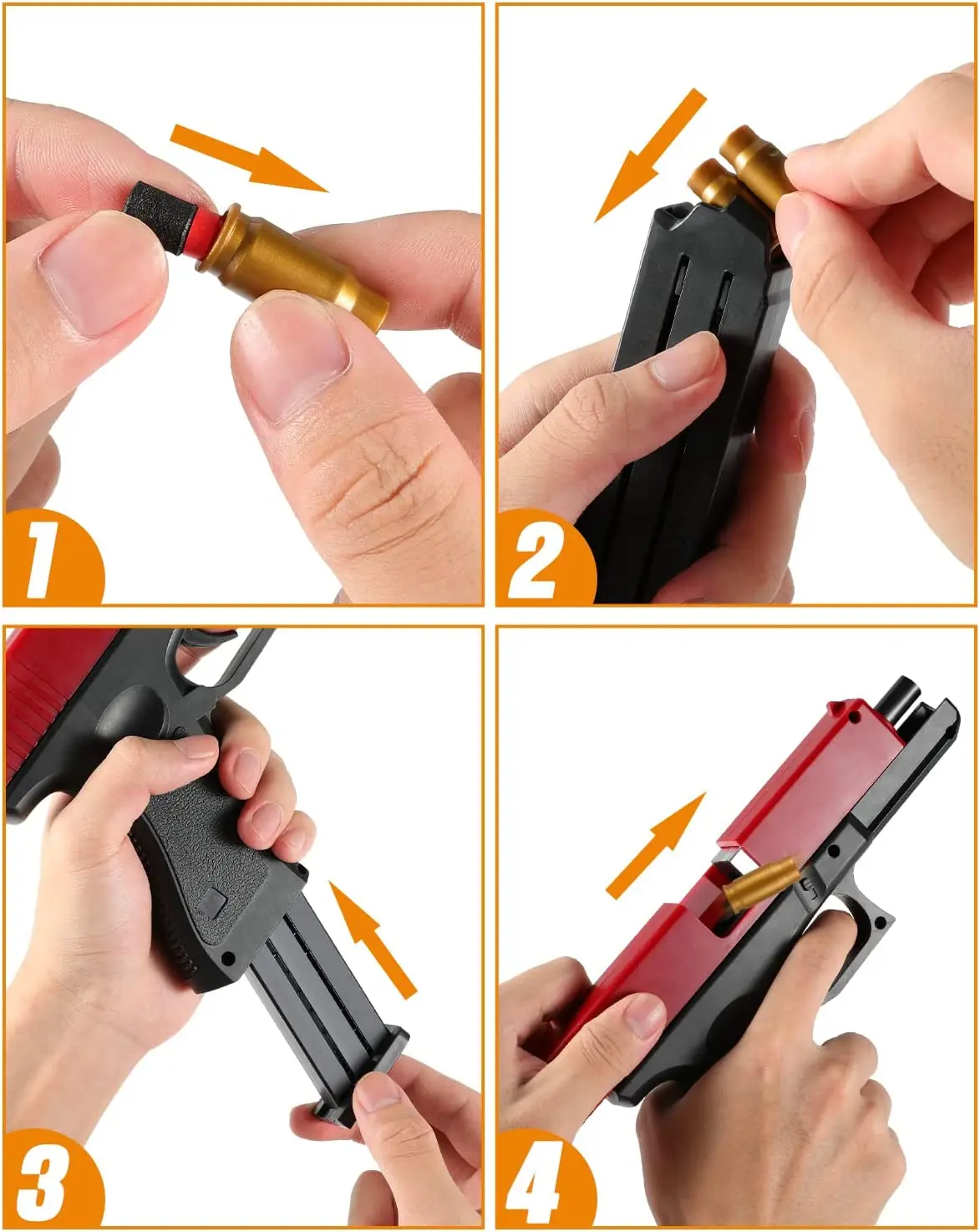 1

2

3

4