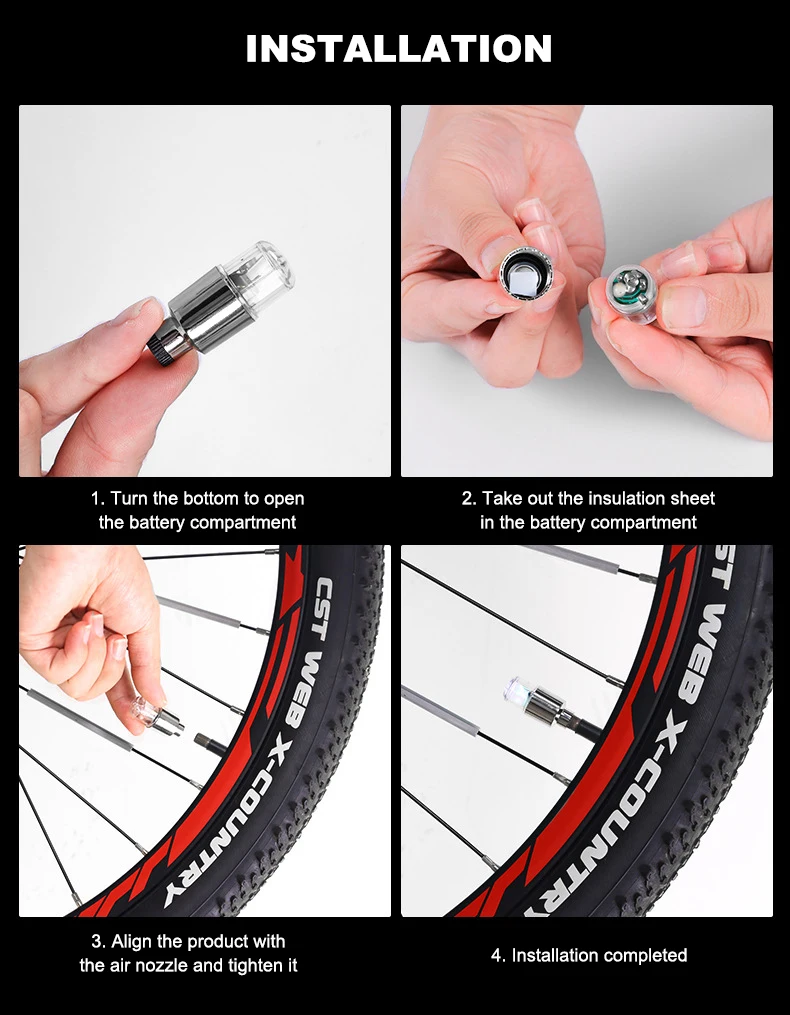 INSTALLATION

1. Turn the bottom to open the battery compartment

2. Take out the insulation sheet in the battery compartment

CST WEB X-COUNTRY

CST WEB X-COUNTRY

3. Align the product with the air nozzle and tighten it

4. Installation completed