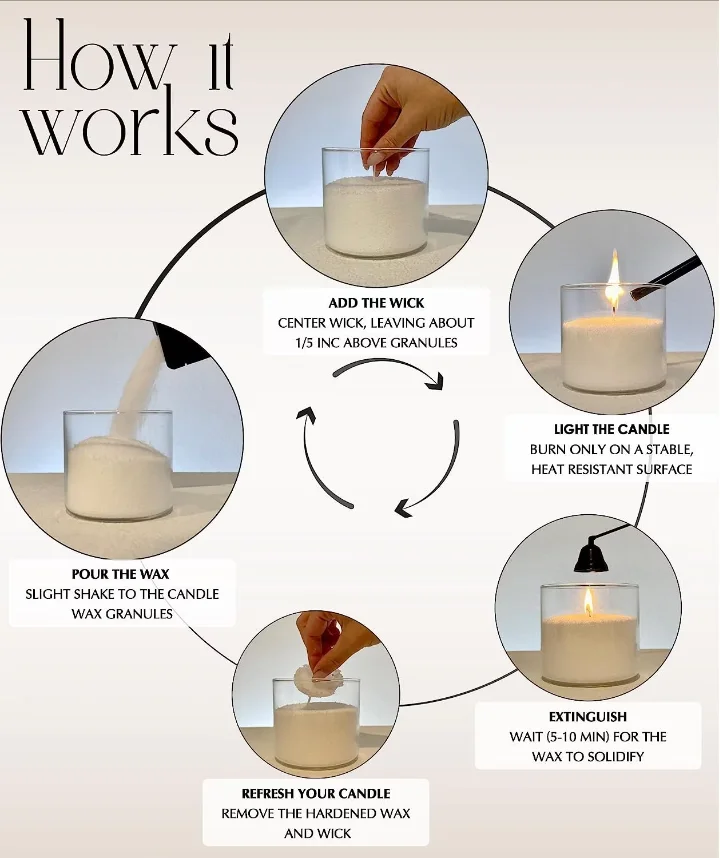 How it works

ADD THE WICK
CENTER WICK, LEAVING ABOUT 1/5 INC ABOVE GRANULES

LIGHT THE CANDLE
BURN ONLY ON A STABLE, HEAT RESISTANT SURFACE

EXTINGUISH
WAIT (5-10 MIN) FOR THE WAX TO SOLIDIFY

REFRESH YOUR CANDLE
REMOVE THE HARDENED WAX AND WICK

POUR THE WAX
SLIGHT SHAKE TO THE CANDLE WAX GRANULES