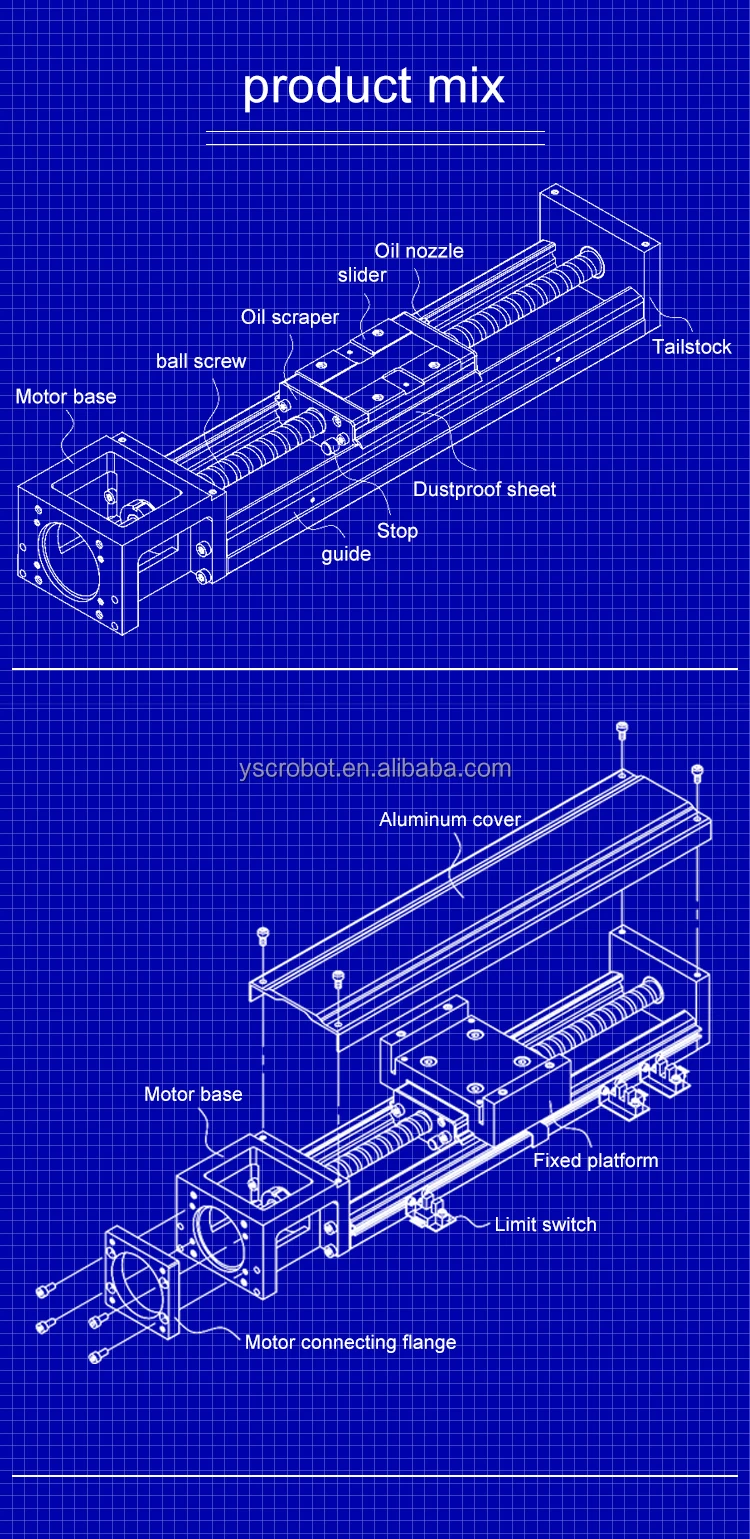 product mix

Oil nozzle
slider
Oil scraper
ball screw
Motor base
Tailstock
Dustproof sheet
Stop
guide

yscrobot.en.alibaba.com
Aluminum cover
Motor base
Fixed platform
Limit switch
Motor connecting flange