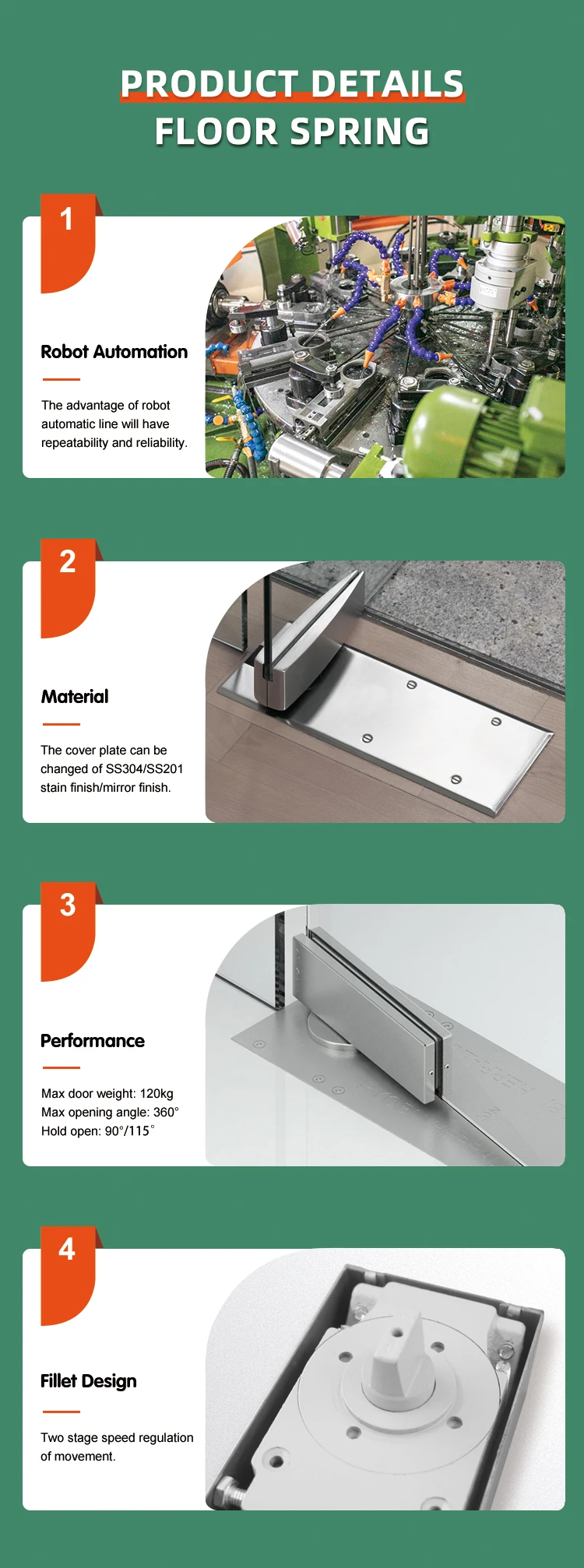 PRODUCT DETAILS
FLOOR SPRING

1

Robot Automation

The advantage of robot automatic line will have repeatability and reliability.

2

Material

The cover plate can be changed of SS304/SS201 stain finish/mirror finish.

3

Performance

Max door weight: 120kg
Max opening angle: 360°
Hold open: 90°/115°

4

Fillet Design

Two stage speed regulation of movement.