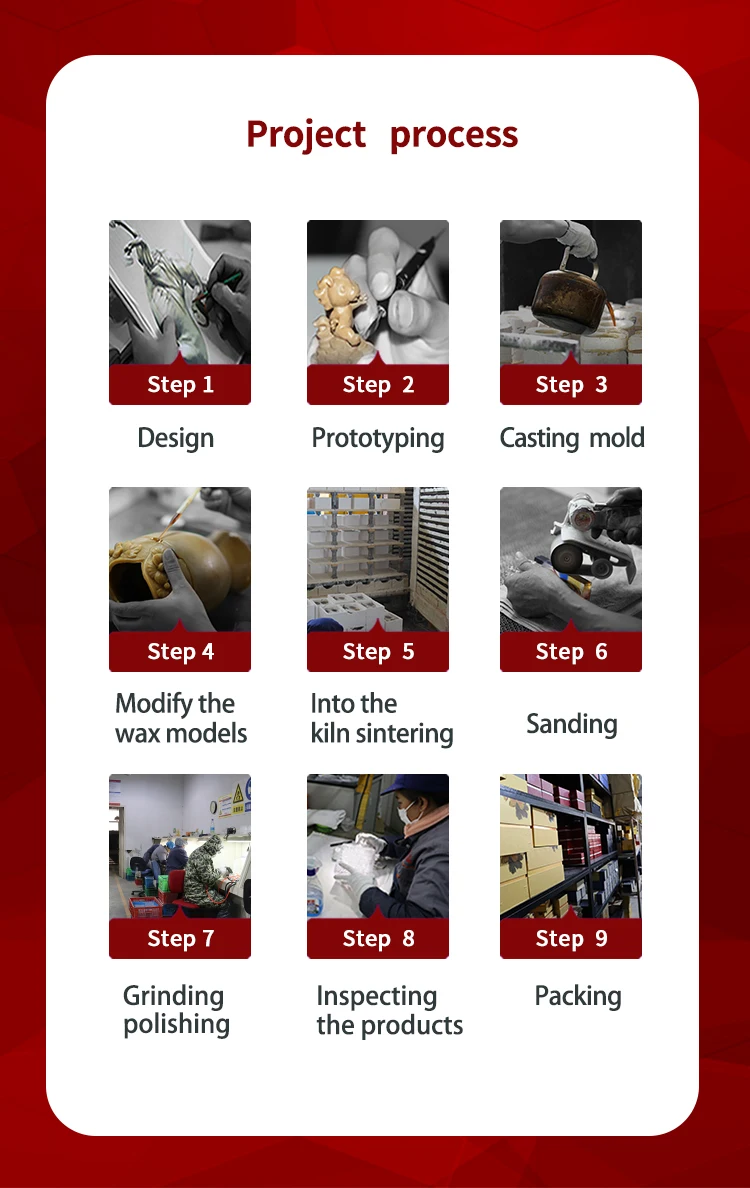 Project process

Step 1
Design

Step 2
Prototyping

Step 3
Casting mold

Step 4
Modify the wax models

Step 5
Into the kiln sintering

Step 6
Sanding

Step 7
Grinding polishing

Step 8
Inspecting the products

Step 9
Packing