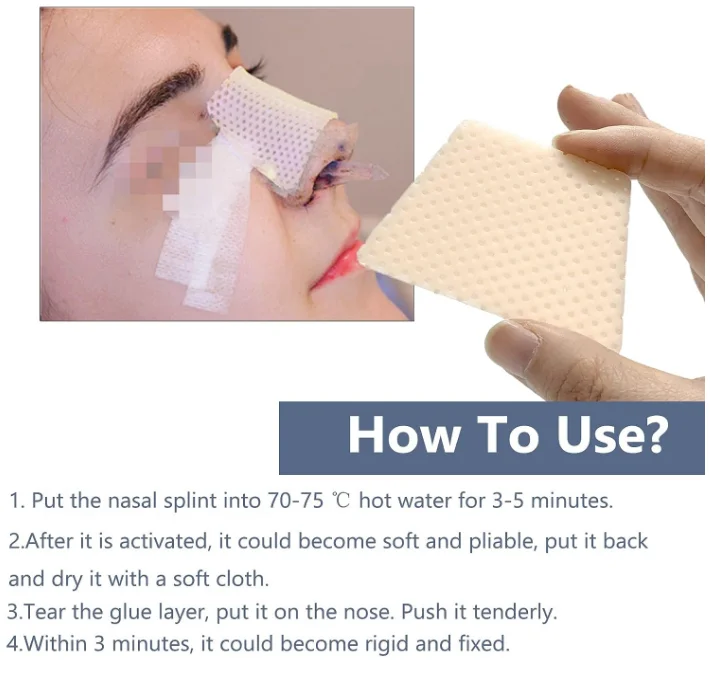 How To Use?

1. Put the nasal splint into 70-75 ℃ hot water for 3-5 minutes.

2.After it is activated, it could become soft and pliable, put it back and dry it with a soft cloth.

3.Tear the glue layer, put it on the nose. Push it tenderly.

4.Within 3 minutes, it could become rigid and fixed.