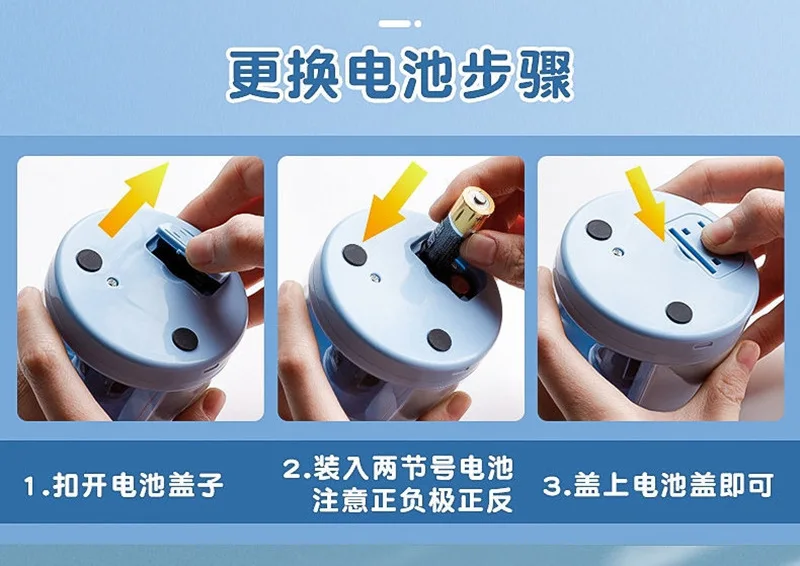 更换电池步骤

1.扣开电池盖子

2.装入两节号电池
注意正负极正反

3.盖上电池盖即可