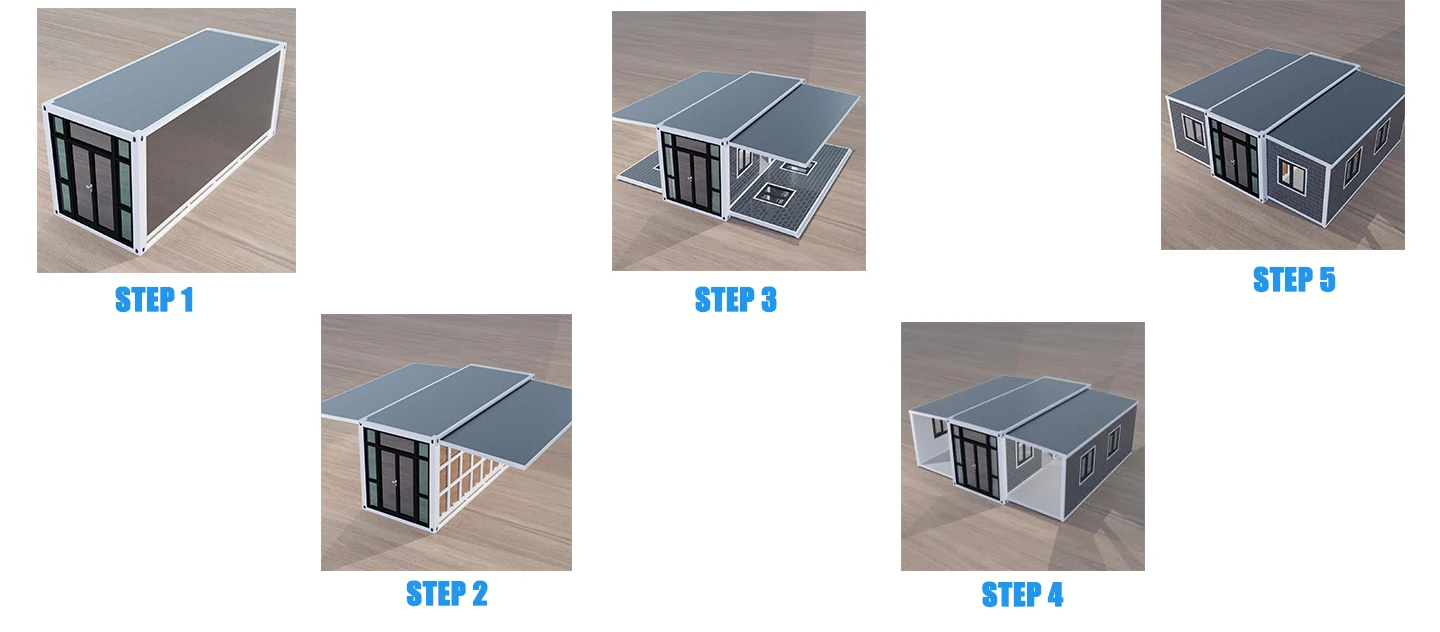 STEP 1

STEP 2

STEP 3

STEP 4

STEP 5