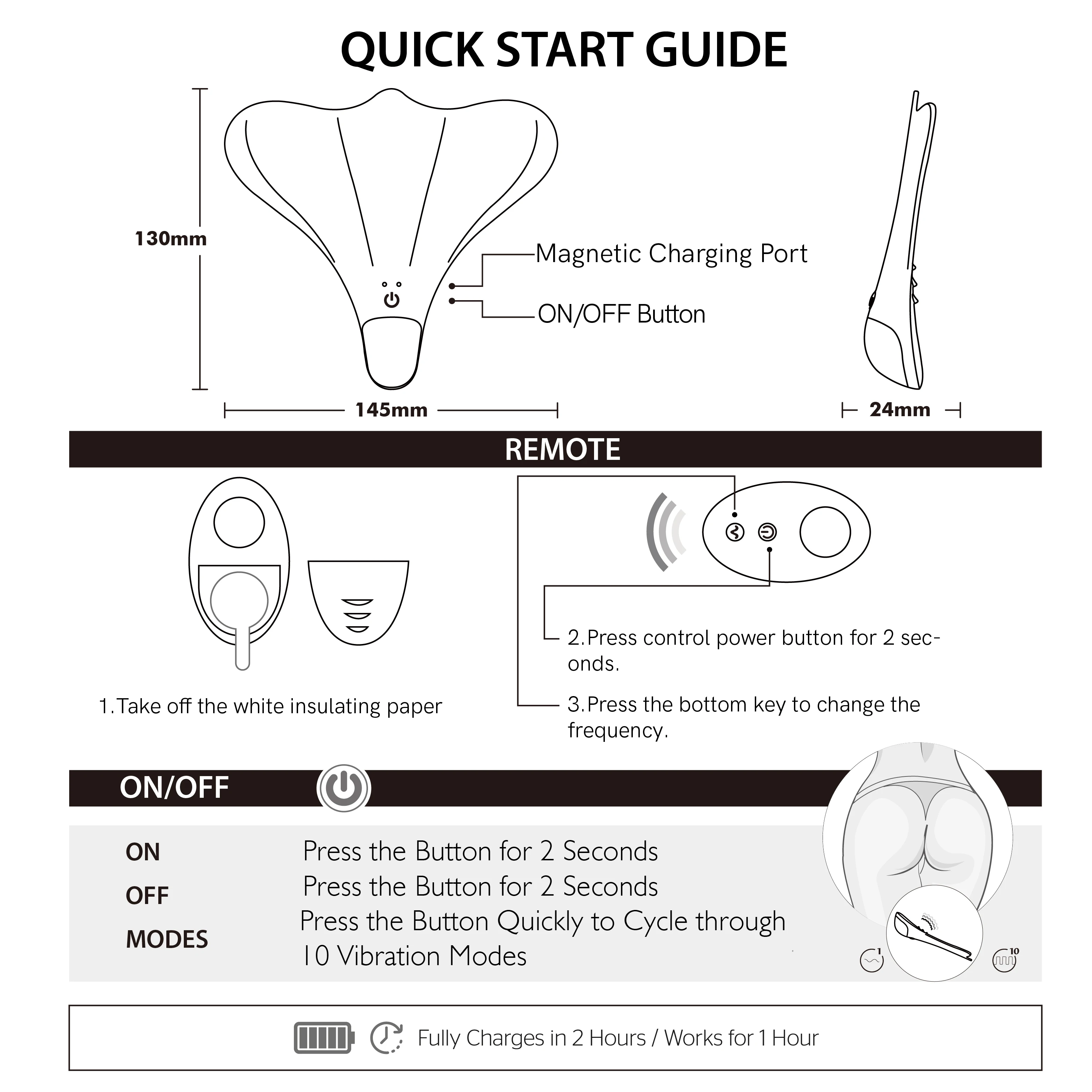 QUICK START GUIDE

130mm

Magnetic Charging Port

ON/OFF Button

145mm

24mm

REMOTE

1.Take off the white insulating paper

2.Press control power button for 2 seconds.

3.Press the bottom key to change the frequency.

ON/OFF

ON Press the Button for 2 Seconds

OFF Press the Button for 2 Seconds

MODES Press the Button Quickly to Cycle through 10 Vibration Modes

1

10

Fully Charges in 2 Hours / Works for 1 Hour