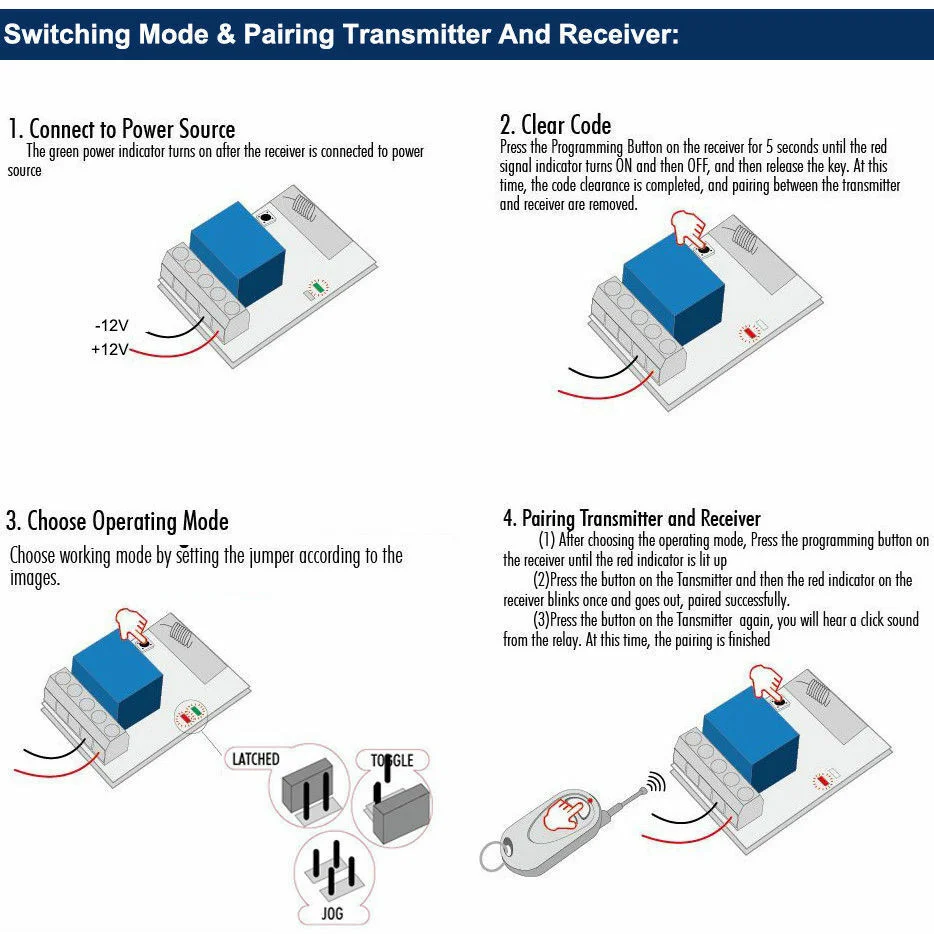 Switching Mode & Pairing Transmitter And Receiver:

1. Connect to Power Source
The green power indicator turns on after the receiver is connected to power source

-12V
+12V

2. Clear Code
Press the Programming Button on the receiver for 5 seconds until the red signal indicator turns ON and then OFF, and then release the key. At this time, the code clearance is completed, and pairing between the transmitter and receiver are removed.

3. Choose Operating Mode
Choose working mode by setting the jumper according to the images.

LATCHED
TOGGLE
JOG

4. Pairing Transmitter and Receiver
(1) After choosing the operating mode, Press the programming button on the receiver until the red indicator is lit up
(2)Press the button on the Tansmitter and then the red indicator on the receiver blinks once and goes out, paired successfully.
(3)Press the button on the Tansmitter again, you will hear a click sound from the relay. At this time, the pairing is finished