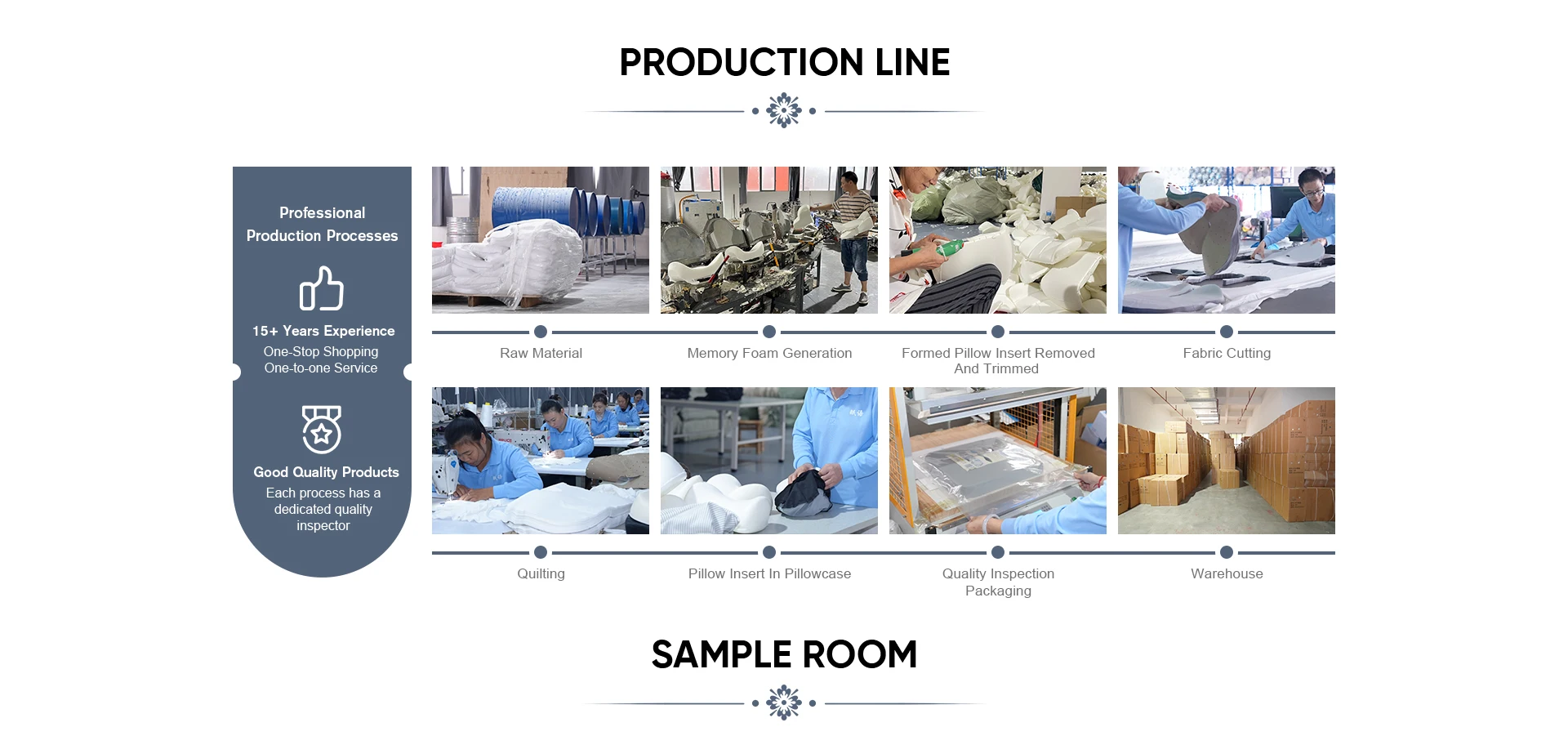 PRODUCTION LINE

Professional Production Processes

15+ Years Experience
One-Stop Shopping
One-to-one Service

Good Quality Products
Each process has a dedicated quality inspector

Raw Material

Memory Foam Generation

Formed Pillow Insert Removed And Trimmed

Fabric Cutting

Quilting

Pillow Insert In Pillowcase

Quality Inspection Packaging

Warehouse

SAMPLE ROOM