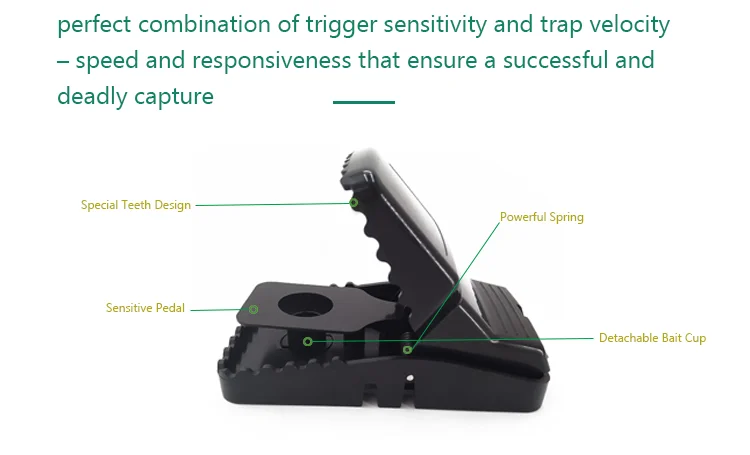 perfect combination of trigger sensitivity and trap velocity – speed and responsiveness that ensure a successful and deadly capture

Special Teeth Design

Powerful Spring

Sensitive Pedal

Detachable Bait Cup