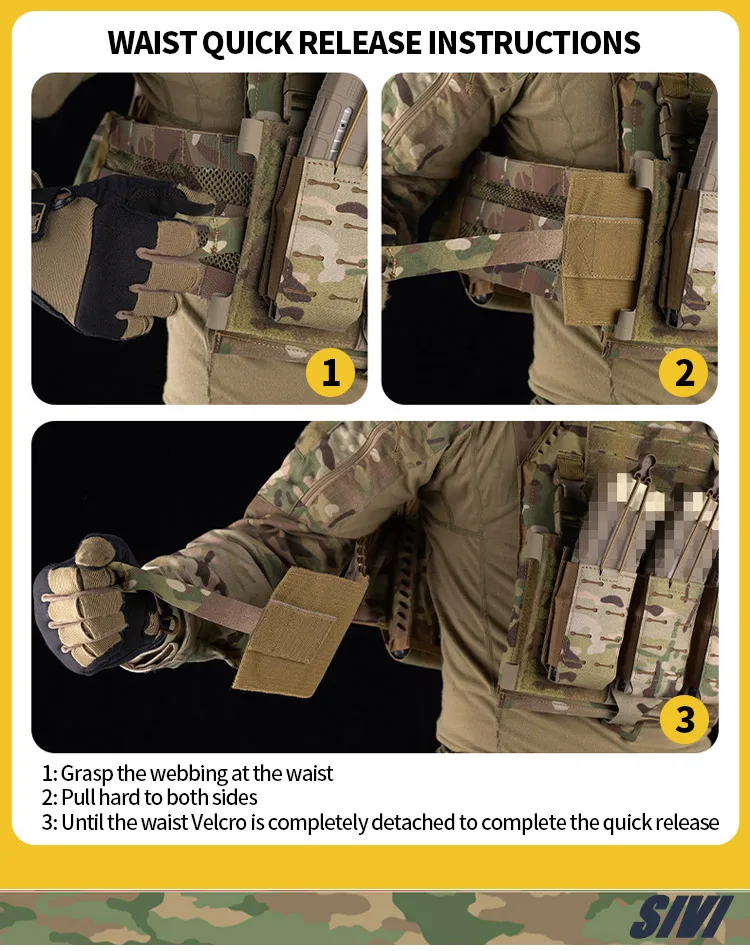 WAIST QUICK RELEASE INSTRUCTIONS

1

2

3

1: Grasp the webbing at the waist
2: Pull hard to both sides
3: Until the waist Velcro is completely detached to complete the quick release

SIVI