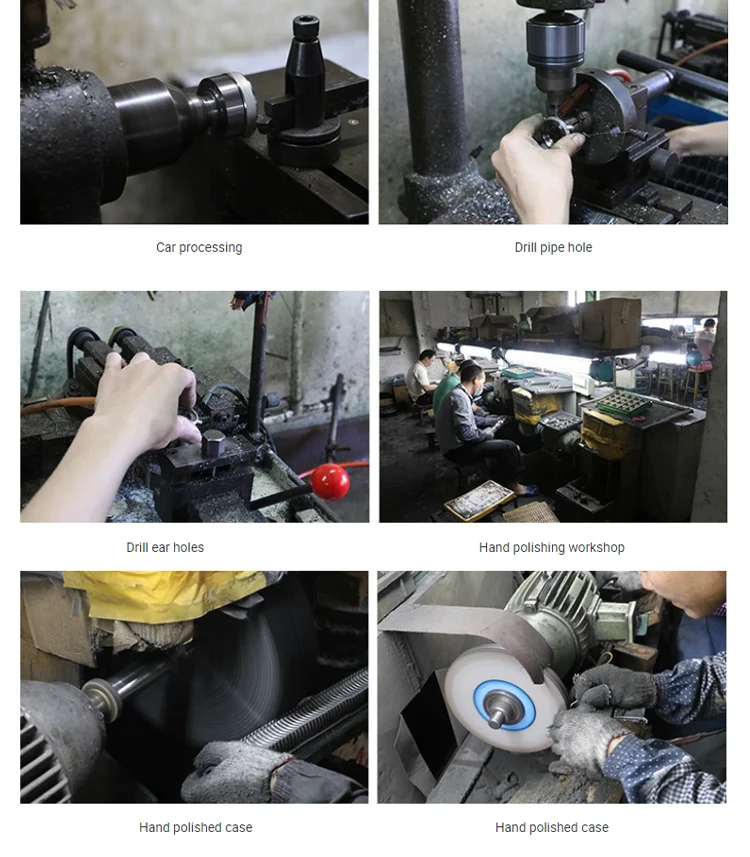 Car processing

Drill pipe hole

Drill ear holes

Hand polishing workshop

Hand polished case

Hand polished case