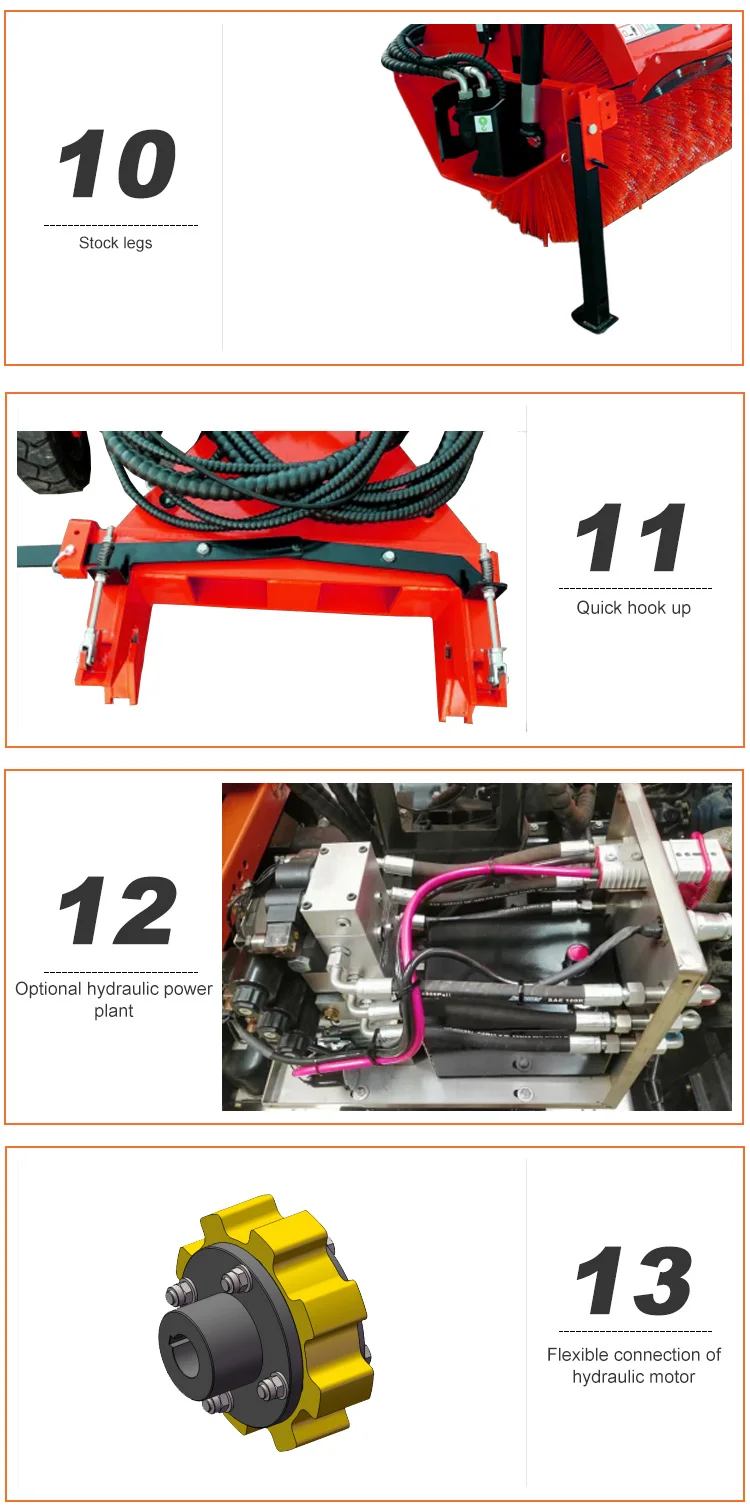 10

Stock legs

11

Quick hook up

12

Optional hydraulic power plant

SAE 100R

13

Flexible connection of hydraulic motor