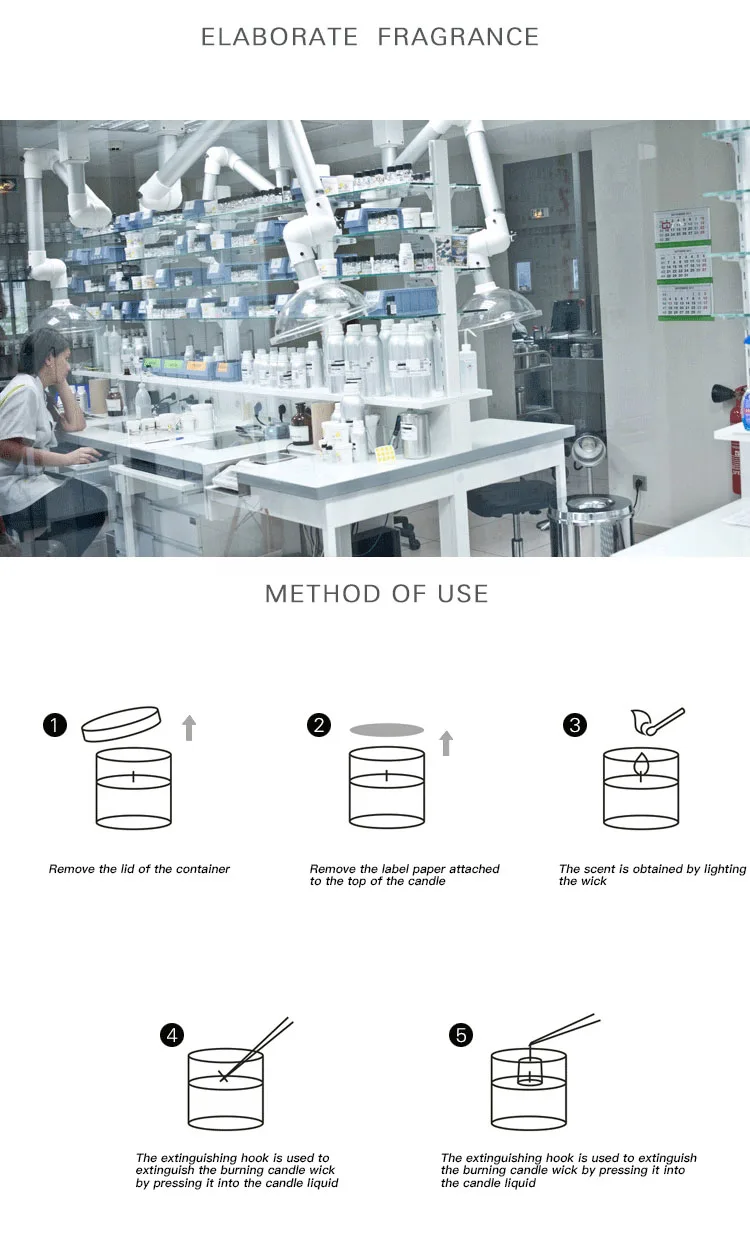 ELABORATE FRAGRANCE

METHOD OF USE

1
Remove the lid of the container

2
Remove the label paper attached to the top of the candle

3
The scent is obtained by lighting the wick

4
The extinguishing hook is used to extinguish the burning candle wick by pressing it into the candle liquid

5
The extinguishing hook is used to extinguish the burning candle wick by pressing it into the candle liquid