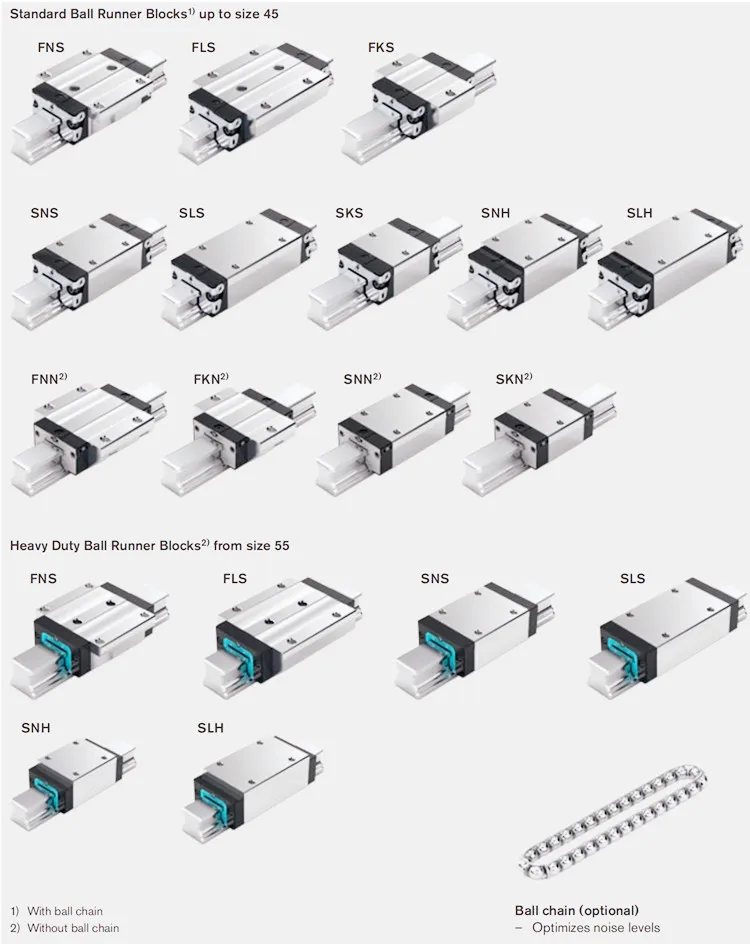 Standard Ball Runner Blocks$^{1)}$ up to size 45

FNS

FLS

FKS

SNS

SLS

SKS

SNH

SLH

FNN$^{2)}$

FKN$^{2)}$

SNN$^{2)}$

SKN$^{2)}$

Heavy Duty Ball Runner Blocks$^{2)}$ from size 55

FNS

FLS

SNS

SLS

SNH

SLH

1) With ball chain
2) Without ball chain

Ball chain (optional)
– Optimizes noise levels