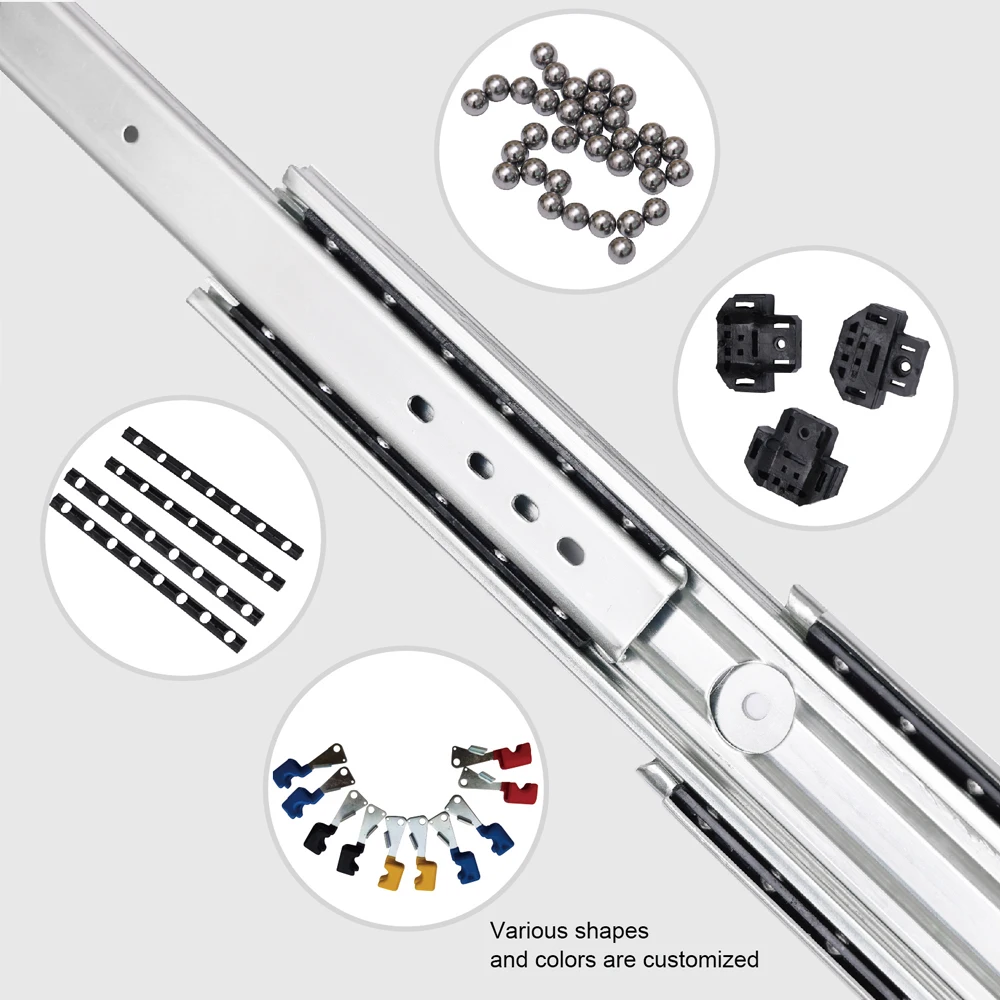 Various shapes
and colors are customized