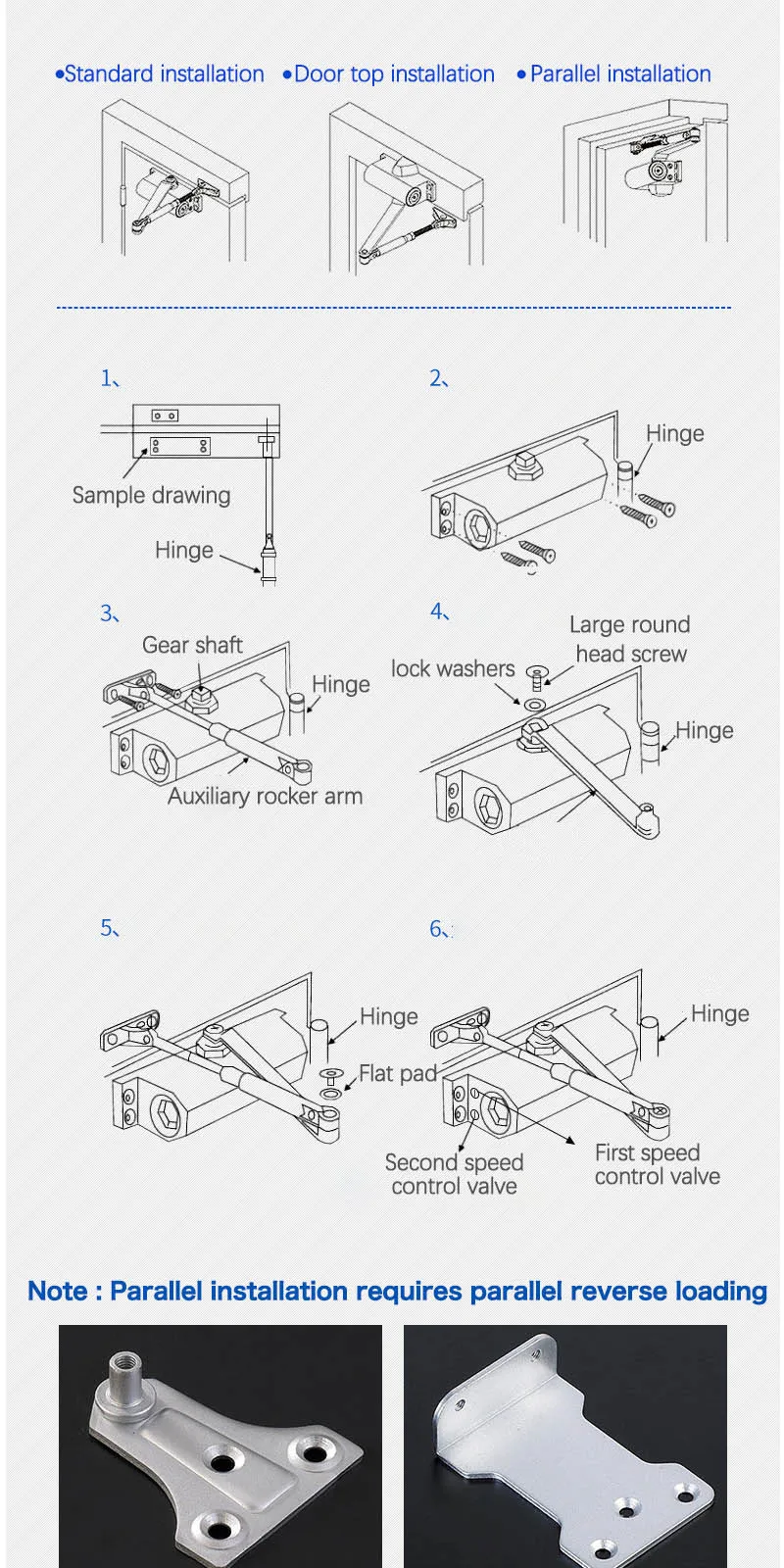 •Standard installation •Door top installation •Parallel installation

1、

Sample drawing

Hinge

2、

Hinge

3、

Gear shaft

Hinge

Auxiliary rocker arm

4、

Large round head screw

lock washers

Hinge

5、

Hinge

Flat pad

6、

Hinge

Second speed control valve

First speed control valve

Note : Parallel installation requires parallel reverse loading