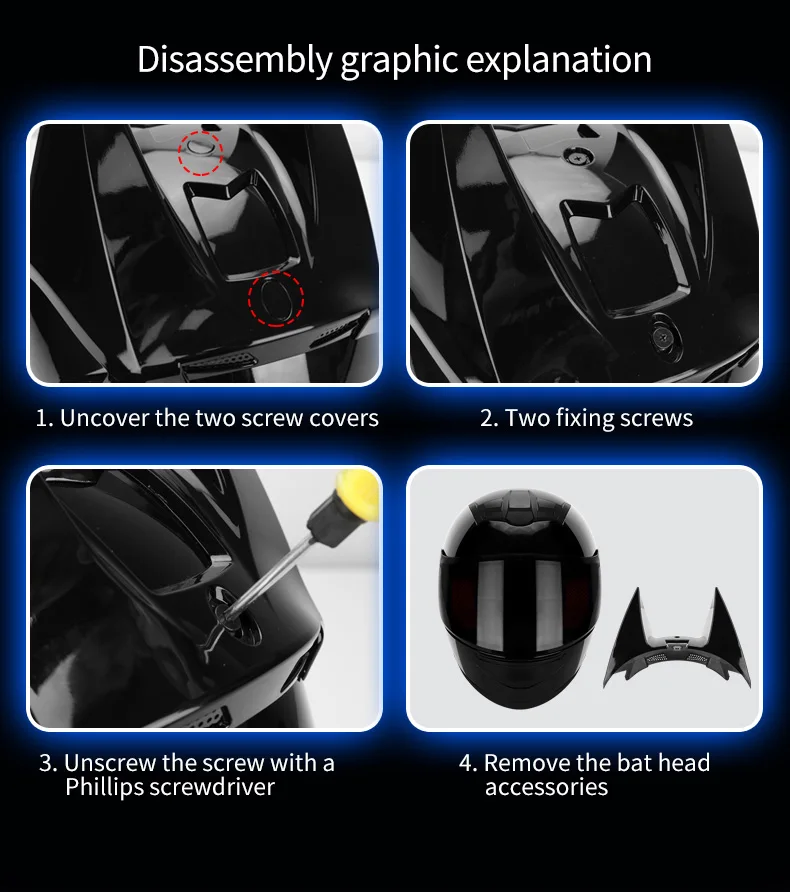 Disassembly graphic explanation

1. Uncover the two screw covers

2. Two fixing screws

3. Unscrew the screw with a Phillips screwdriver

4. Remove the bat head accessories