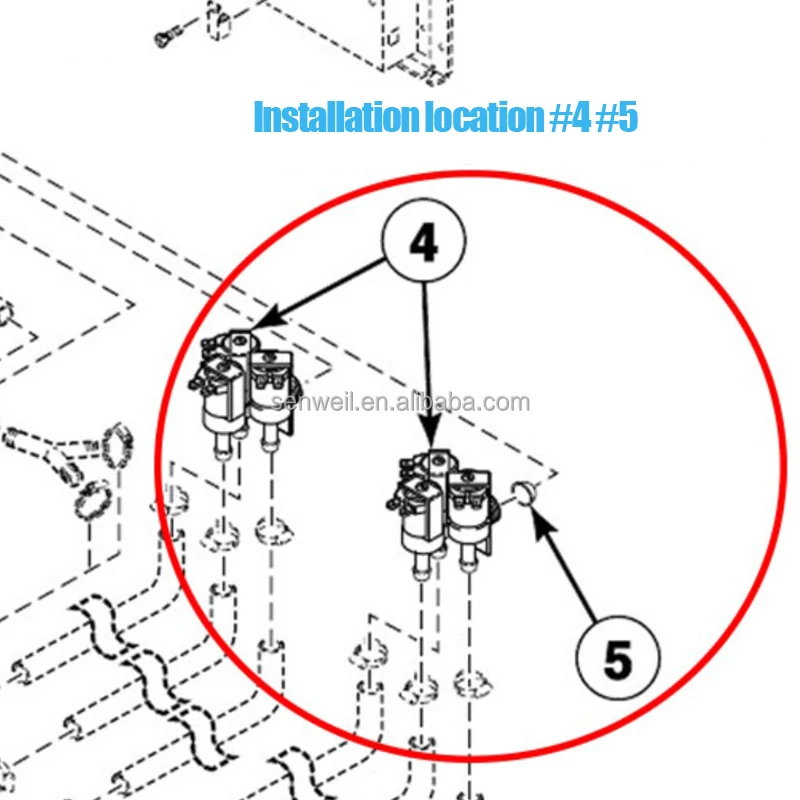 Installation location #4 #5

4

senweil.en.alibaba.com

5