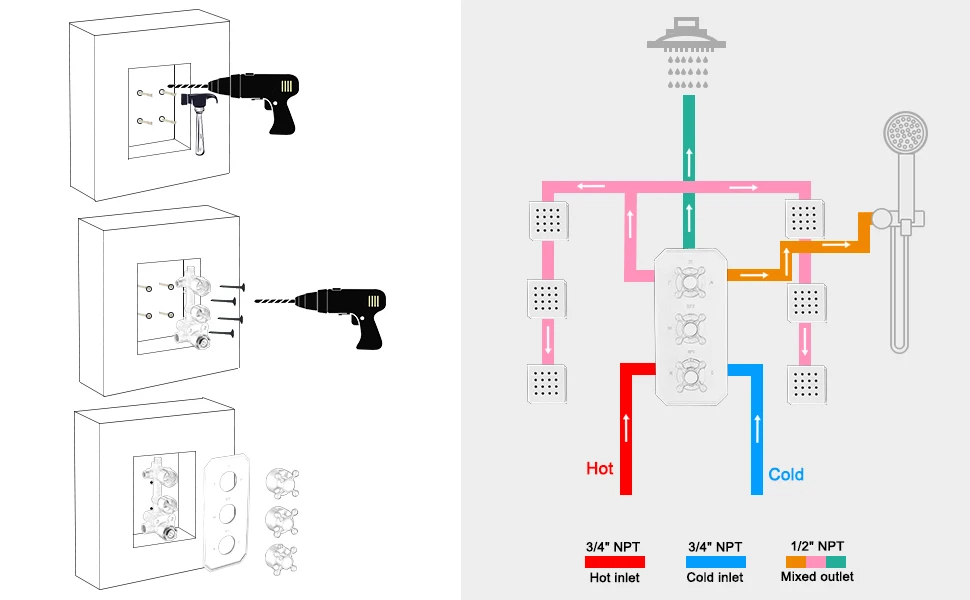 Hot

Cold

3/4" NPT
Hot inlet

3/4" NPT
Cold inlet

1/2" NPT
Mixed outlet