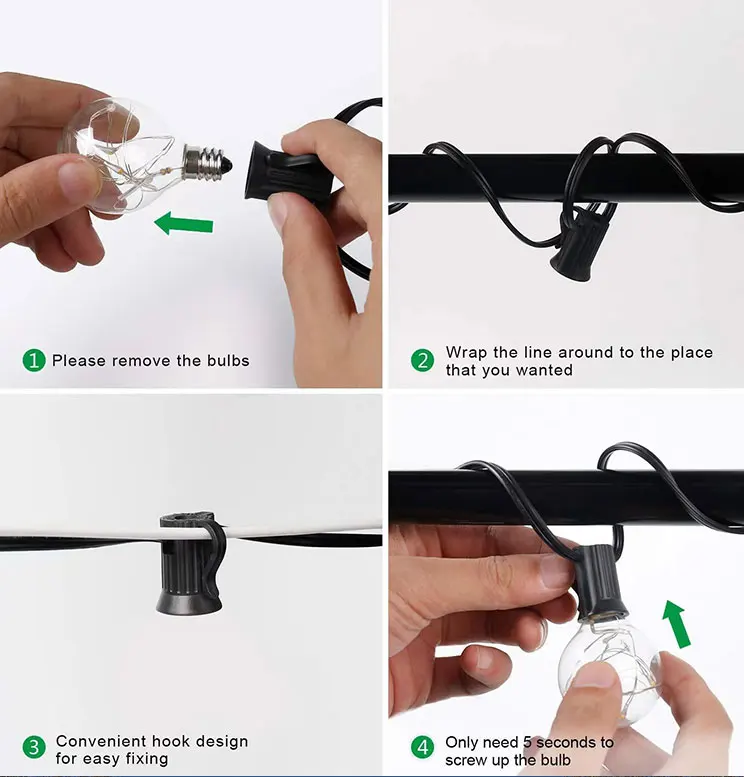 1 Please remove the bulbs

2 Wrap the line around to the place that you wanted

3 Convenient hook design for easy fixing

4 Only need 5 seconds to screw up the bulb