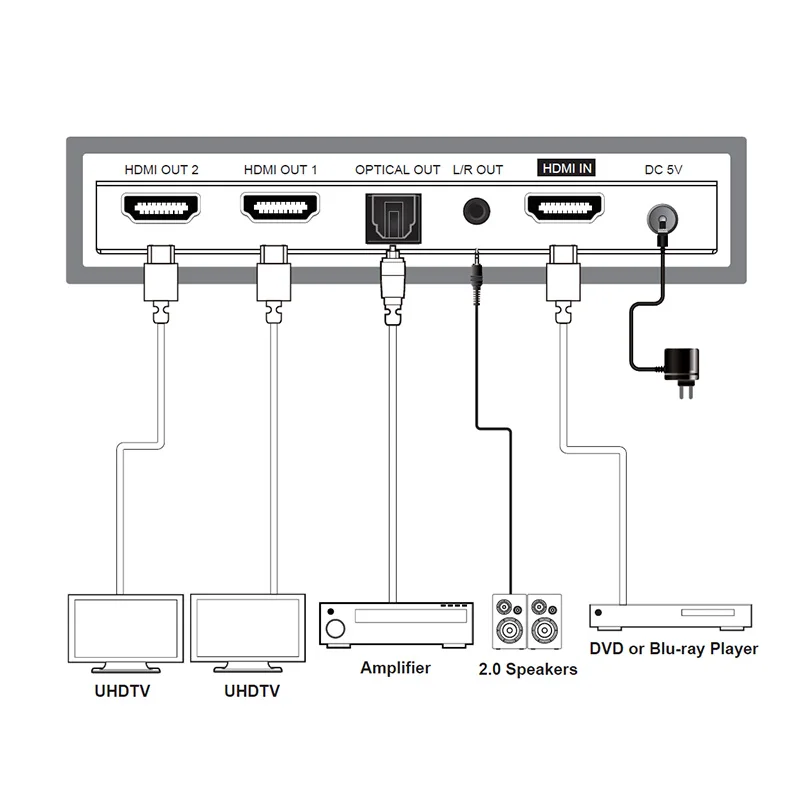 HDMI OUT 2
HDMI OUT 1
OPTICAL OUT
L/R OUT
HDMI IN
DC 5V

UHDTV
UHDTV
Amplifier
2.0 Speakers
DVD or Blu-ray Player