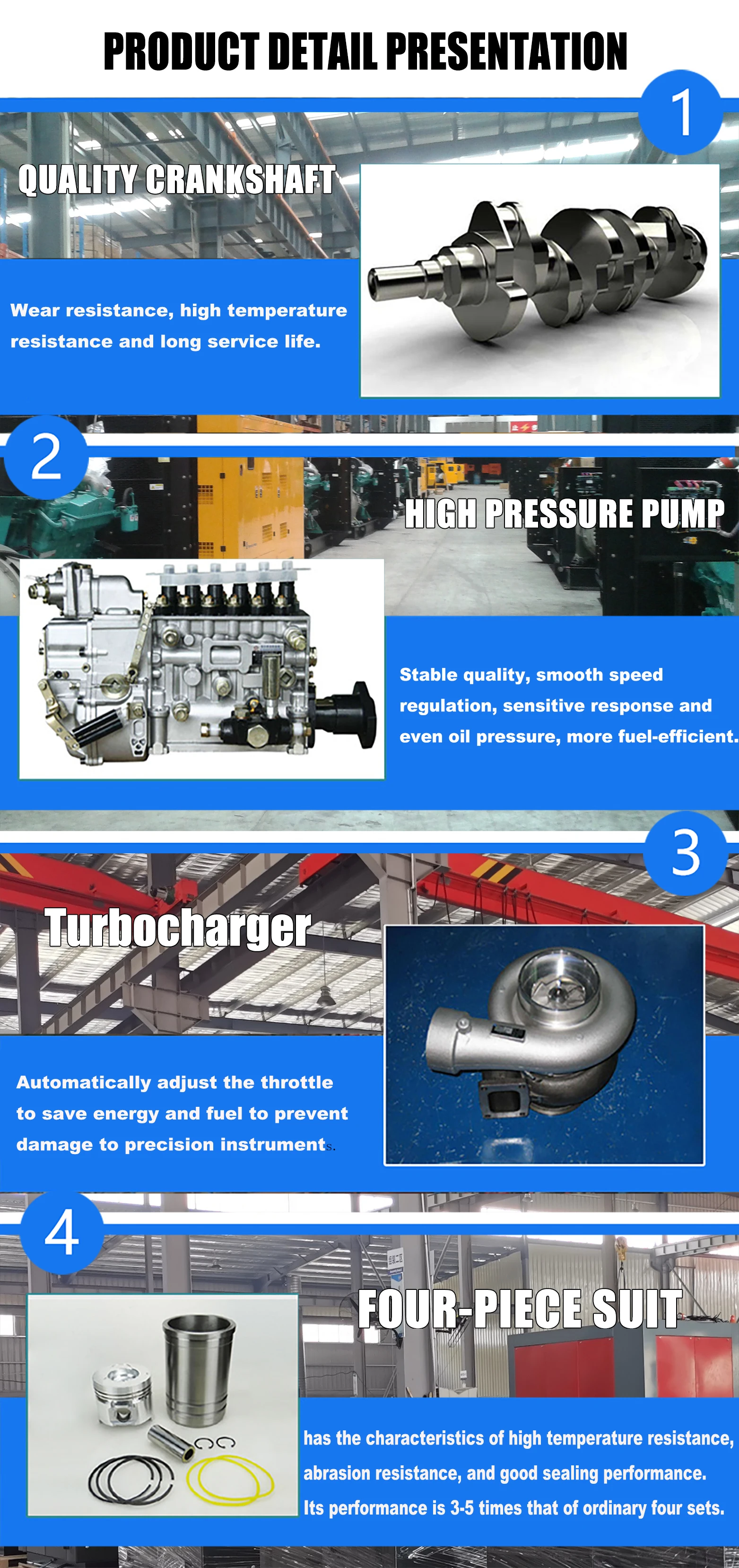 PRODUCT DETAIL PRESENTATION

1

QUALITY CRANKSHAFT

Wear resistance, high temperature resistance and long service life.

2

HIGH PRESSURE PUMP

Stable quality, smooth speed regulation, sensitive response and even oil pressure, more fuel-efficient.

3

Turbocharger

Automatically adjust the throttle to save energy and fuel to prevent damage to precision instruments.

4

FOUR-PIECE SUIT

has the characteristics of high temperature resistance, abrasion resistance, and good sealing performance. Its performance is 3-5 times that of ordinary four sets.