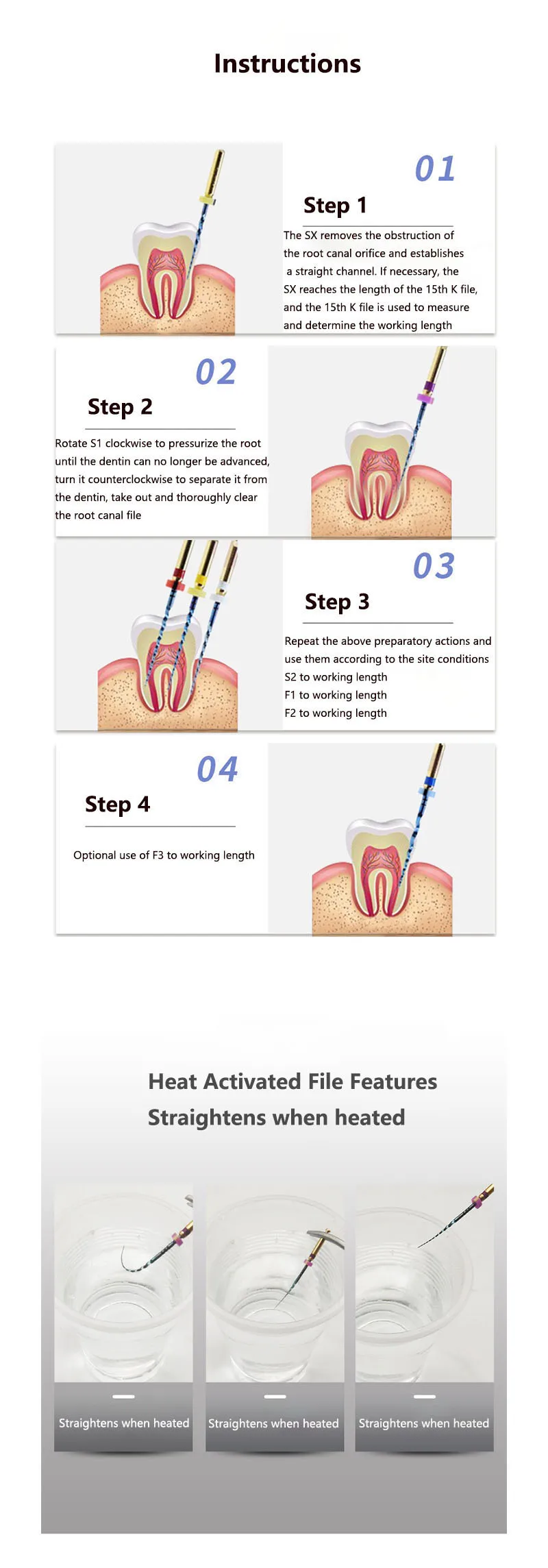 Instructions

01
Step 1
The SX removes the obstruction of the root canal orifice and establishes a straight channel. If necessary, the SX reaches the length of the 15th K file, and the 15th K file is used to measure and determine the working length

02
Step 2
Rotate S1 clockwise to pressurize the root until the dentin can no longer be advanced, turn it counterclockwise to separate it from the dentin, take out and thoroughly clear the root canal file

03
Step 3
Repeat the above preparatory actions and use them according to the site conditions
S2 to working length
F1 to working length
F2 to working length

04
Step 4
Optional use of F3 to working length

Heat Activated File Features
Straightens when heated

Straightens when heated
Straightens when heated
Straightens when heated