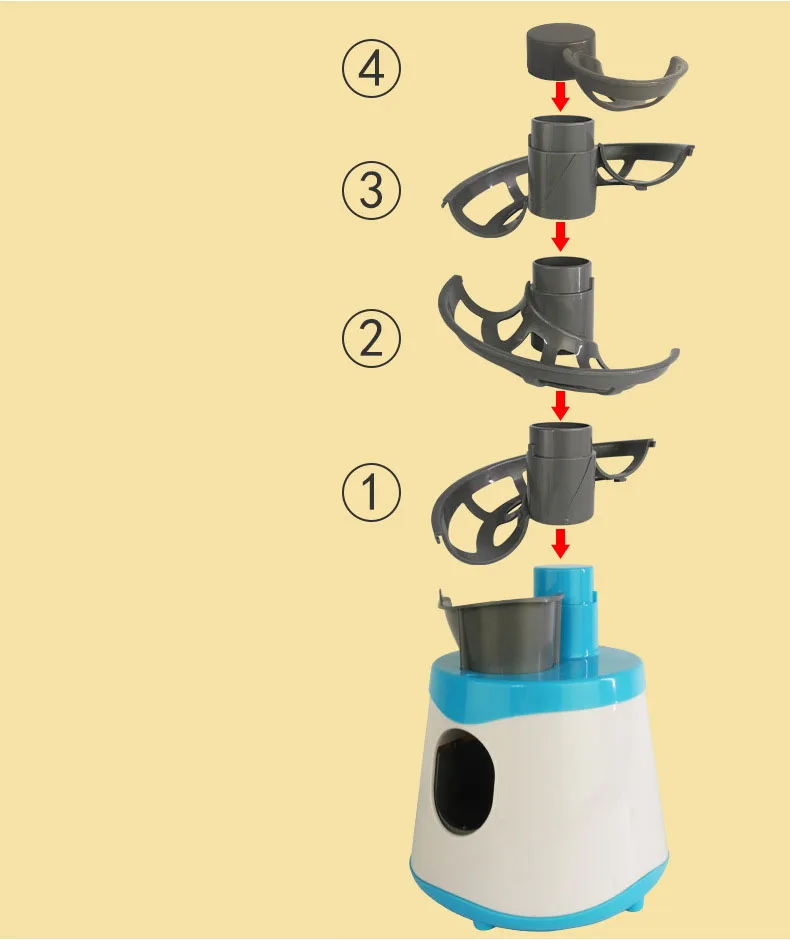 ④
③
②
①