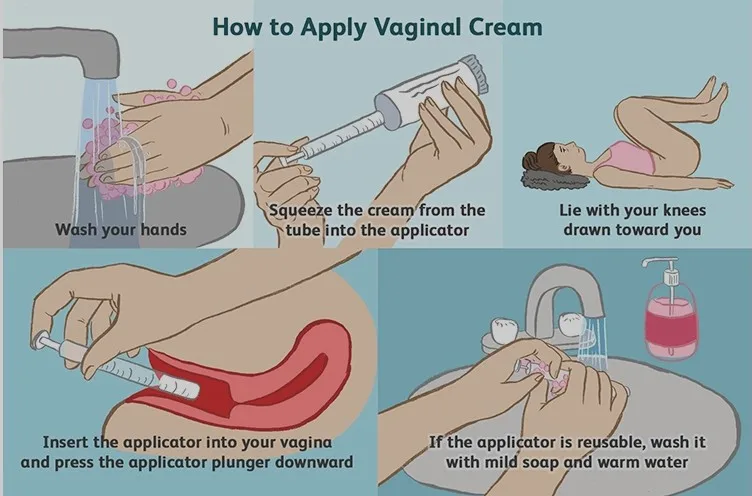 How to Apply Vaginal Cream

Wash your hands

Squeeze the cream from the tube into the applicator

Lie with your knees drawn toward you

Insert the applicator into your vagina and press the applicator plunger downward

If the applicator is reusable, wash it with mild soap and warm water