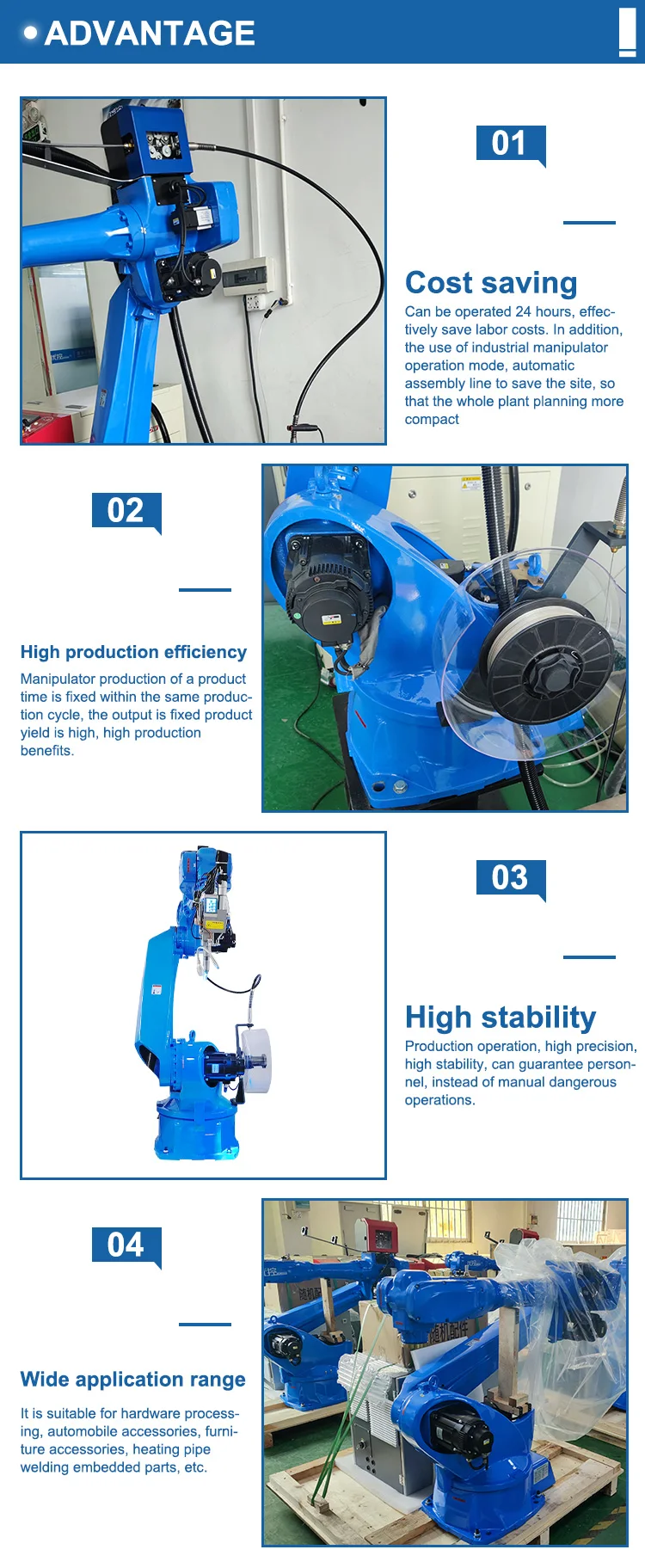 ADVANTAGE

01

Cost saving

Can be operated 24 hours, effectively save labor costs. In addition, the use of industrial manipulator operation mode, automatic assembly line to save the site, so that the whole plant planning more compact

02

High production efficiency

Manipulator production of a product time is fixed within the same production cycle, the output is fixed product yield is high, high production benefits.

03

High stability

Production operation, high precision, high stability, can guarantee personnel, instead of manual dangerous operations.

04

Wide application range

It is suitable for hardware processing, automobile accessories, furniture accessories, heating pipe welding embedded parts, etc.