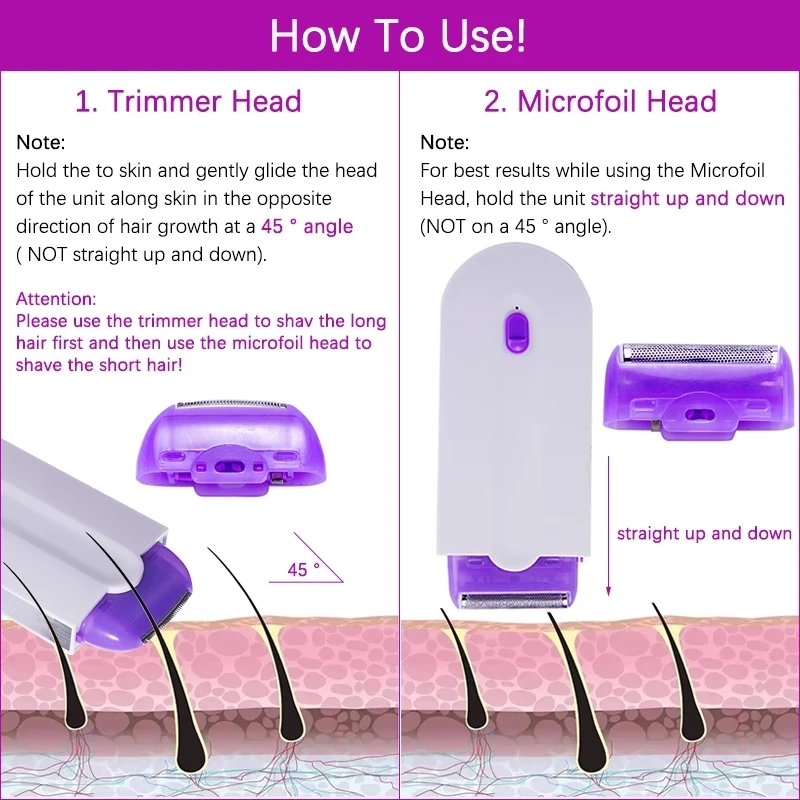 How To Use!

1. Trimmer Head

Note:
Hold the to skin and gently glide the head of the unit along skin in the opposite direction of hair growth at a 45 ° angle ( NOT straight up and down).

Attention:
Please use the trimmer head to shav the long hair first and then use the microfoil head to shave the short hair!

45 °

2. Microfoil Head

Note:
For best results while using the Microfoil Head, hold the unit straight up and down (NOT on a 45 ° angle).

straight up and down