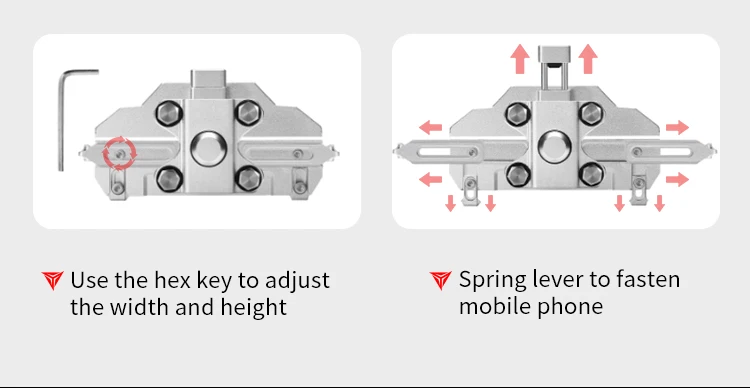 Use the hex key to adjust the width and height

Spring lever to fasten mobile phone