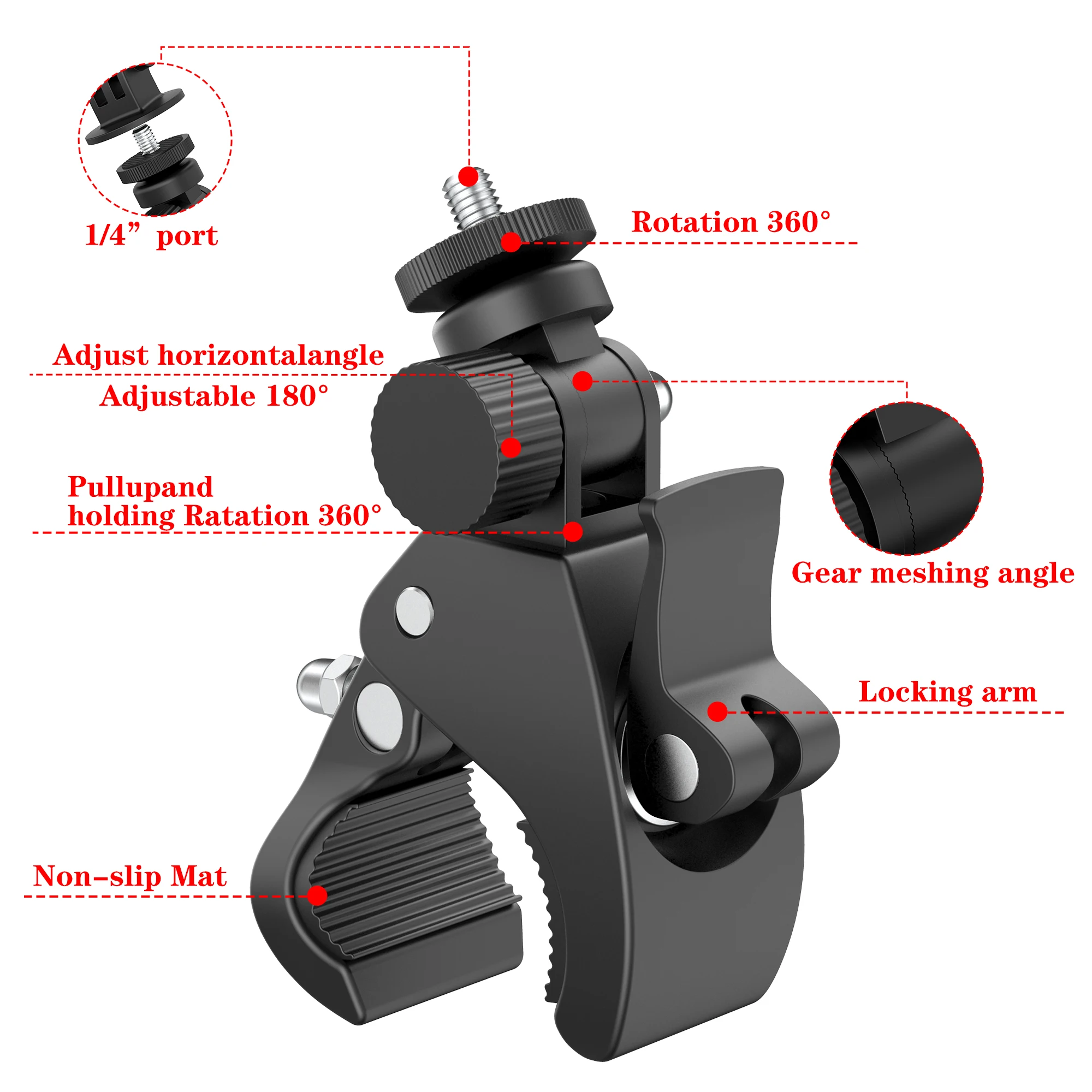 1/4” port

Rotation 360°

Adjust horizontalangle

Adjustable 180°

Pullupand
holding Ratation 360°

Gear meshing angle

Locking arm

Non-slip Mat