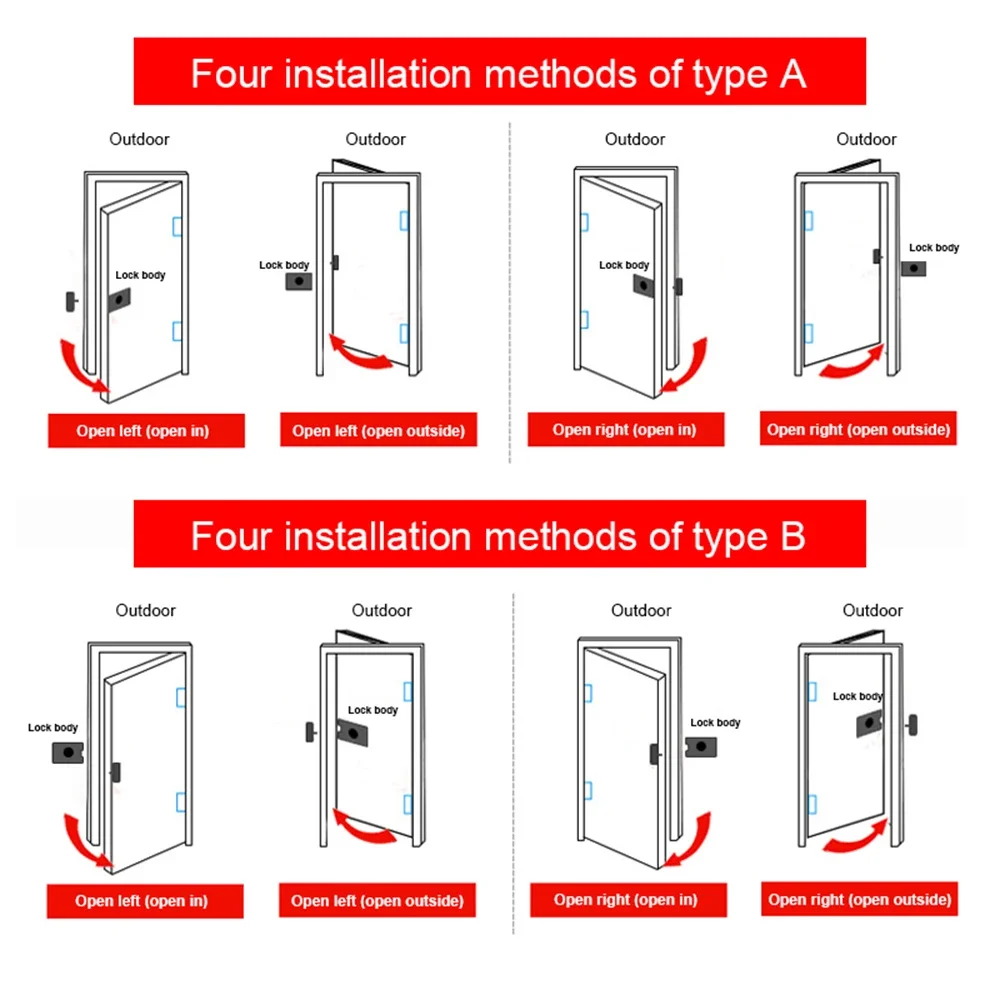 Four installation methods of type A

Outdoor

Lock body

Open left (open in)

Outdoor

Lock body

Open left (open outside)

Outdoor

Lock body

Open right (open in)

Outdoor

Lock body

Open right (open outside)

Four installation methods of type B

Outdoor

Lock body

Open left (open in)

Outdoor

Lock body

Open left (open outside)

Outdoor

Lock body

Open right (open in)

Outdoor

Lock body

Open right (open outside)