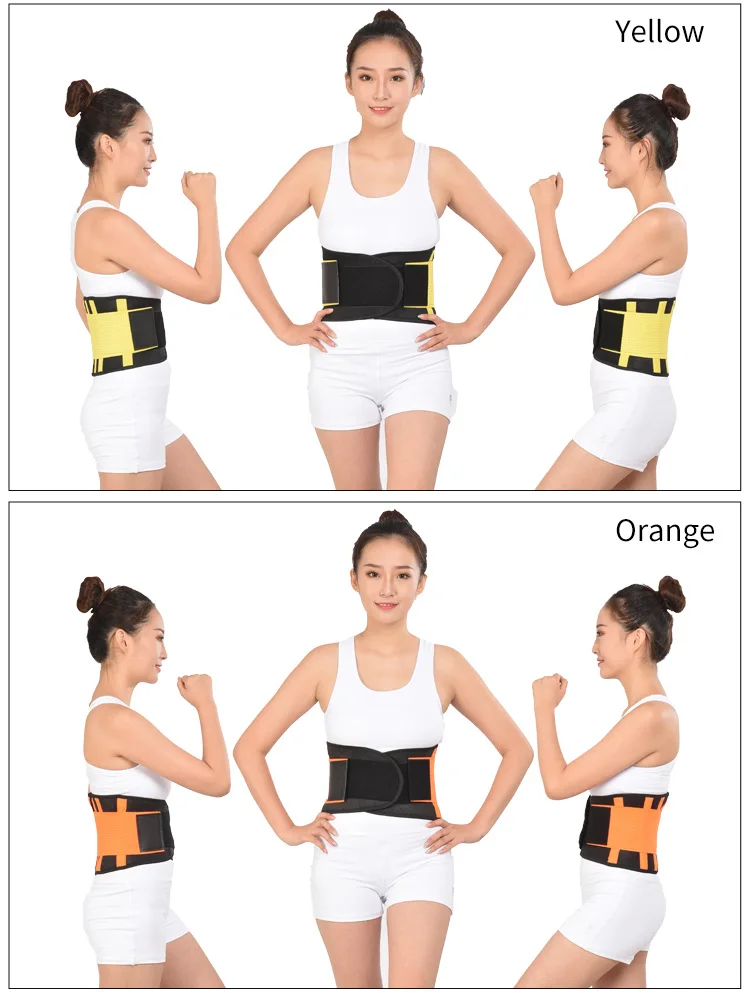 Yellow

Orange