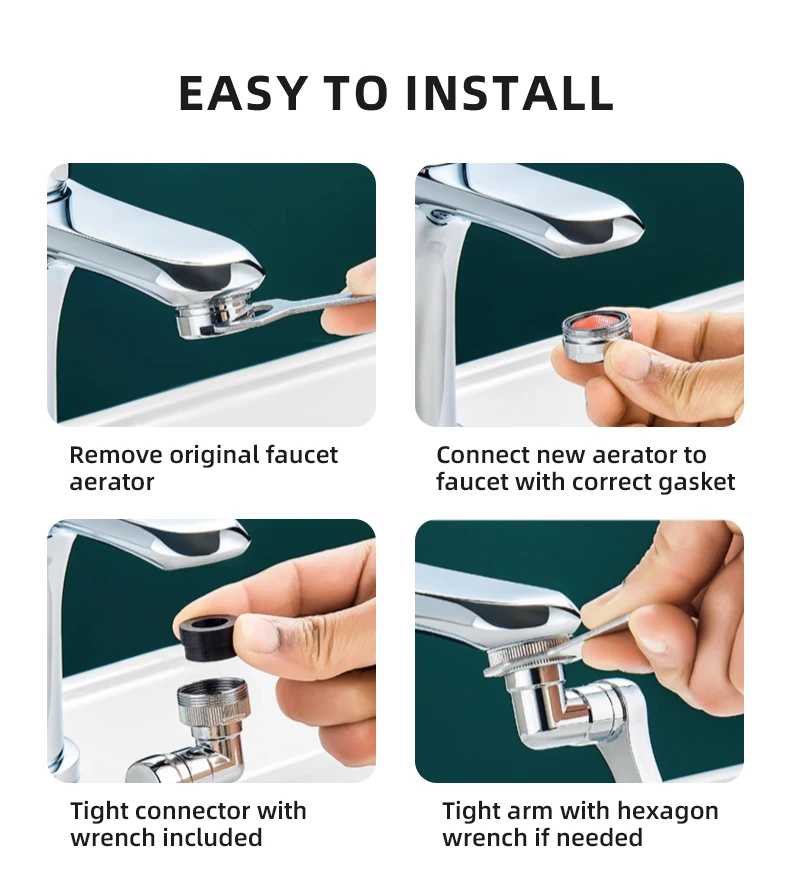 EASY TO INSTALL

Remove original faucet aerator

Connect new aerator to faucet with correct gasket

Tight connector with wrench included

Tight arm with hexagon wrench if needed