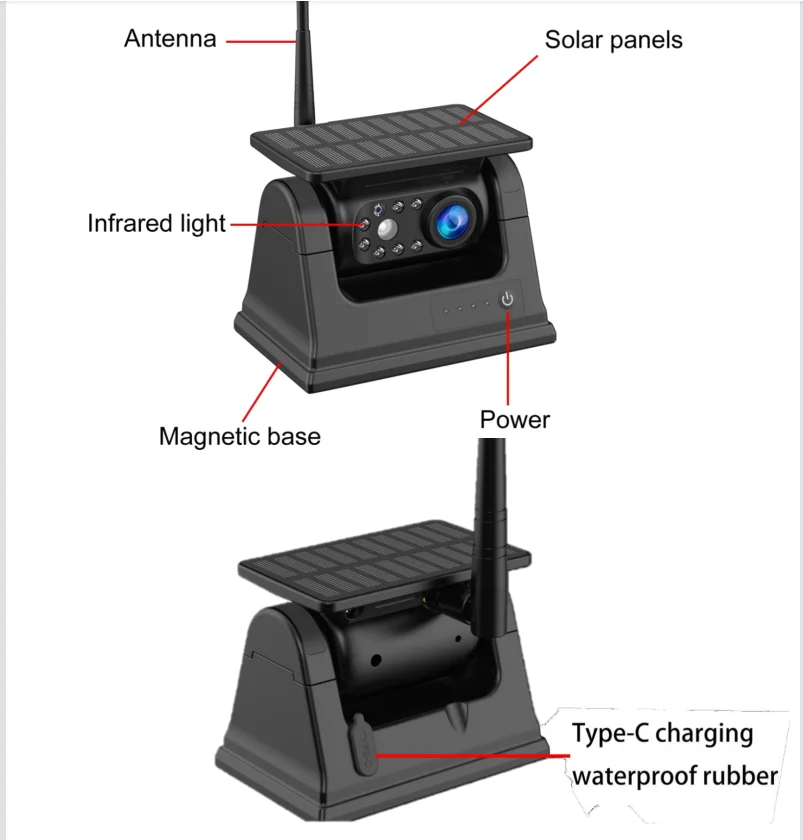 Antenna
Solar panels
Infrared light
Magnetic base
Power
Type-C charging waterproof rubber