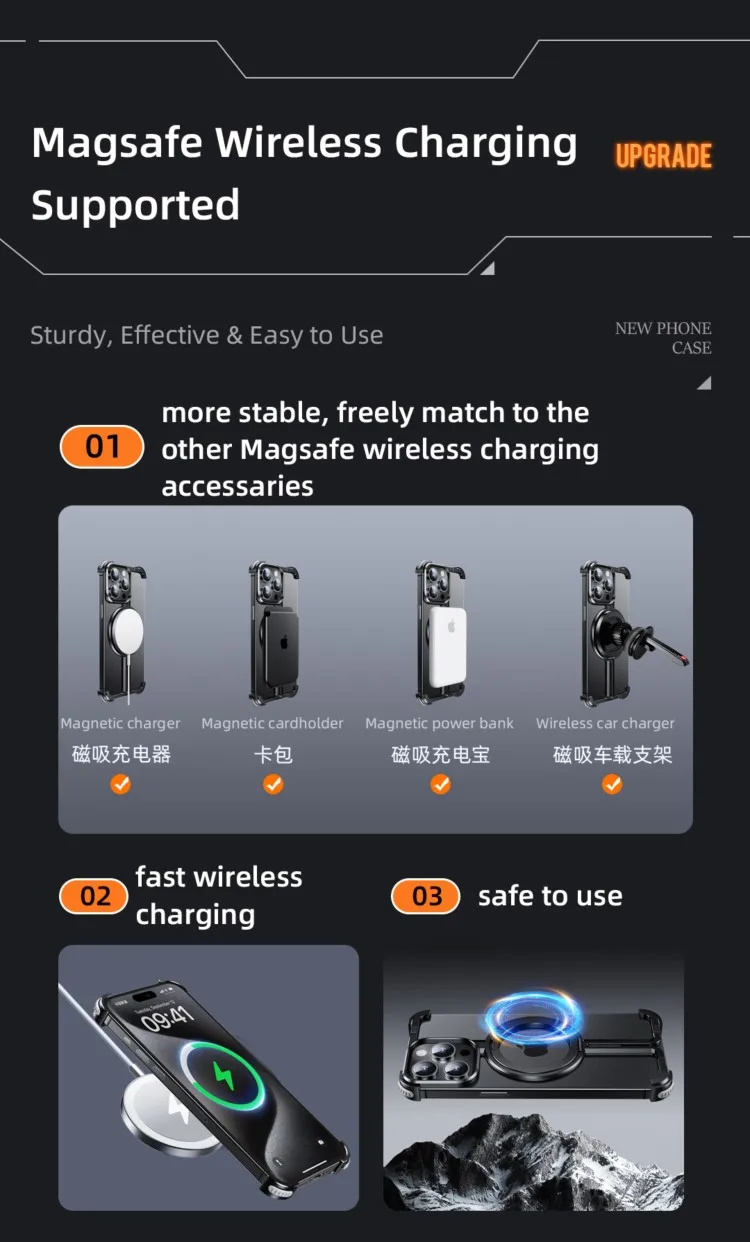 Magsafe Wireless Charging Supported

UPGRADE

Sturdy, Effective & Easy to Use

NEW PHONE CASE

01 more stable, freely match to the other Magsafe wireless charging accessaries

Magnetic charger
磁吸充电器

Magnetic cardholder
卡包

Magnetic power bank
磁吸充电宝

Wireless car charger
磁吸车载支架

02 fast wireless charging

03 safe to use

09:41