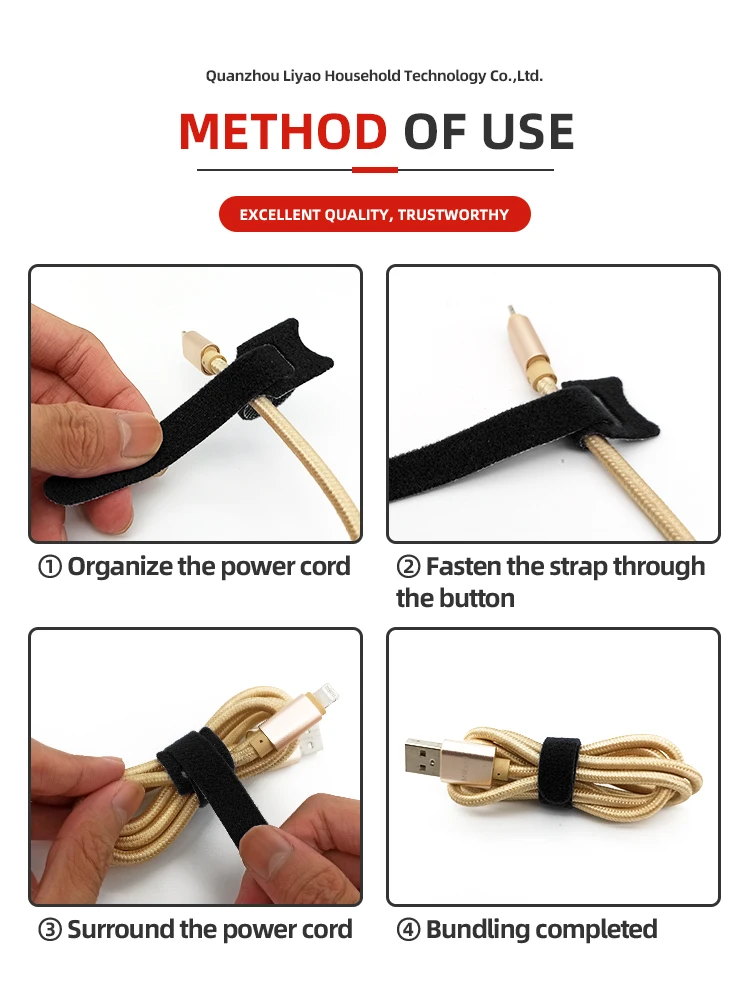 Quanzhou Liyao Household Technology Co.,Ltd.

METHOD OF USE

EXCELLENT QUALITY, TRUSTWORTHY

① Organize the power cord

② Fasten the strap through the button

③ Surround the power cord

④ Bundling completed