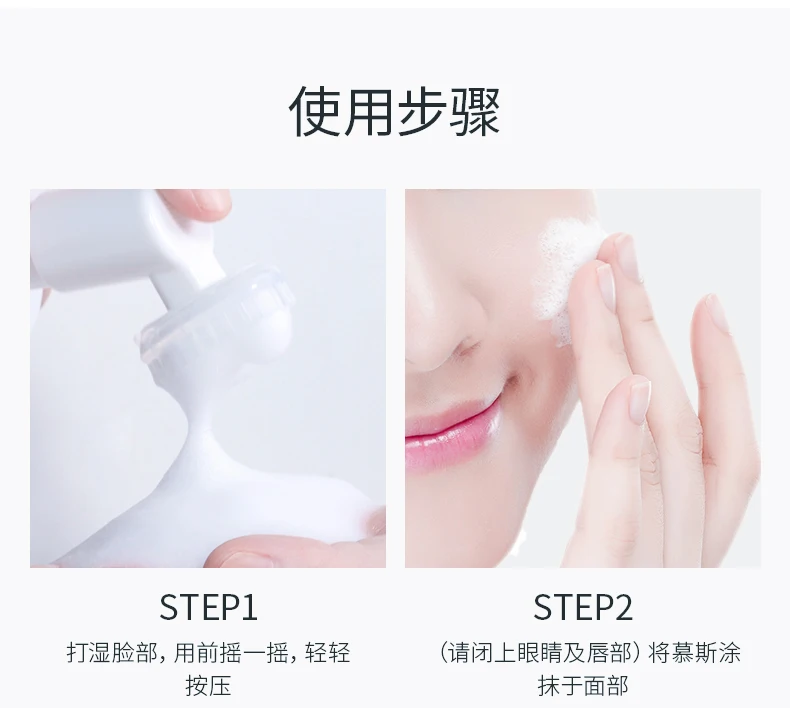 使用步骤

STEP1
打湿脸部，用前摇一摇，轻轻按压

STEP2
（请闭上眼睛及唇部）将慕斯涂抹于面部