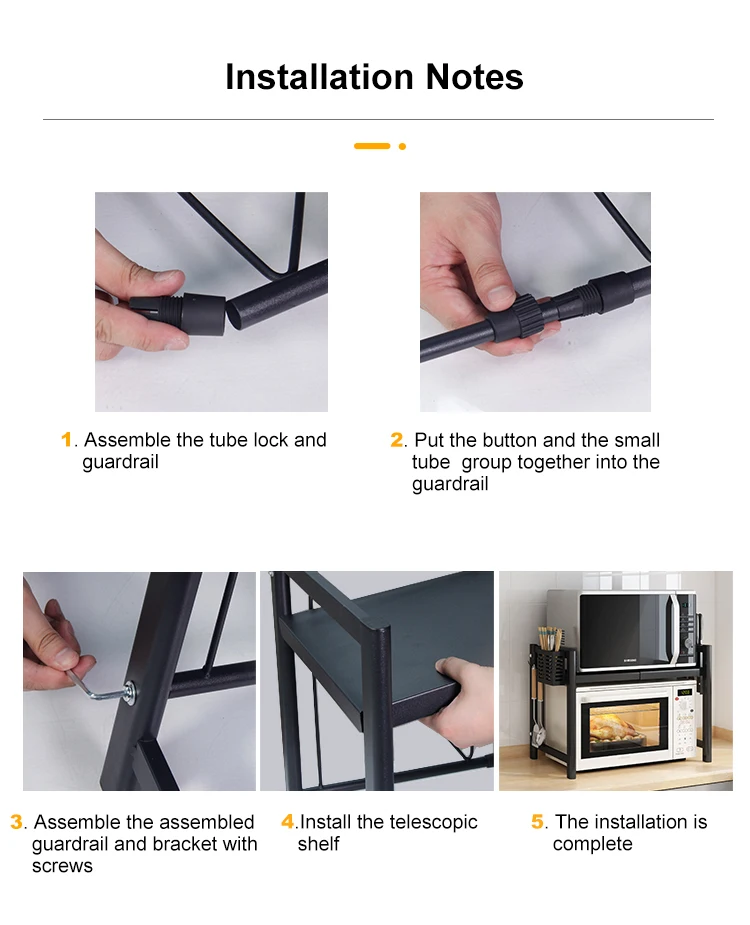 Installation Notes

1. Assemble the tube lock and guardrail

2. Put the button and the small tube  group together into the guardrail

3. Assemble the assembled guardrail and bracket with screws

4.Install the telescopic shelf

5. The installation is complete