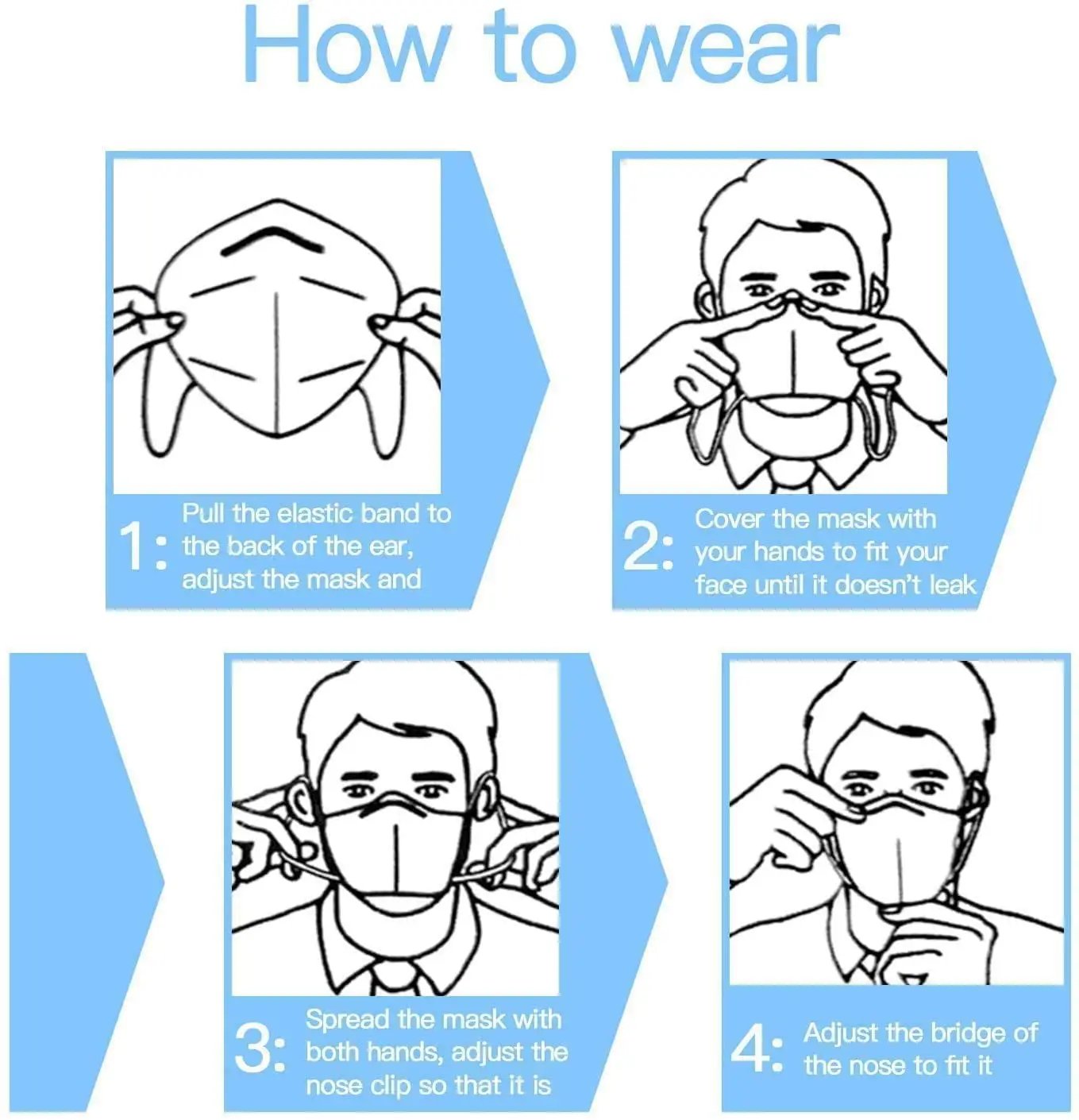 How to wear

1: Pull the elastic band to the back of the ear, adjust the mask and

2: Cover the mask with your hands to fit your face until it doesn't leak

3: Spread the mask with both hands, adjust the nose clip so that it is

4: Adjust the bridge of the nose to fit it